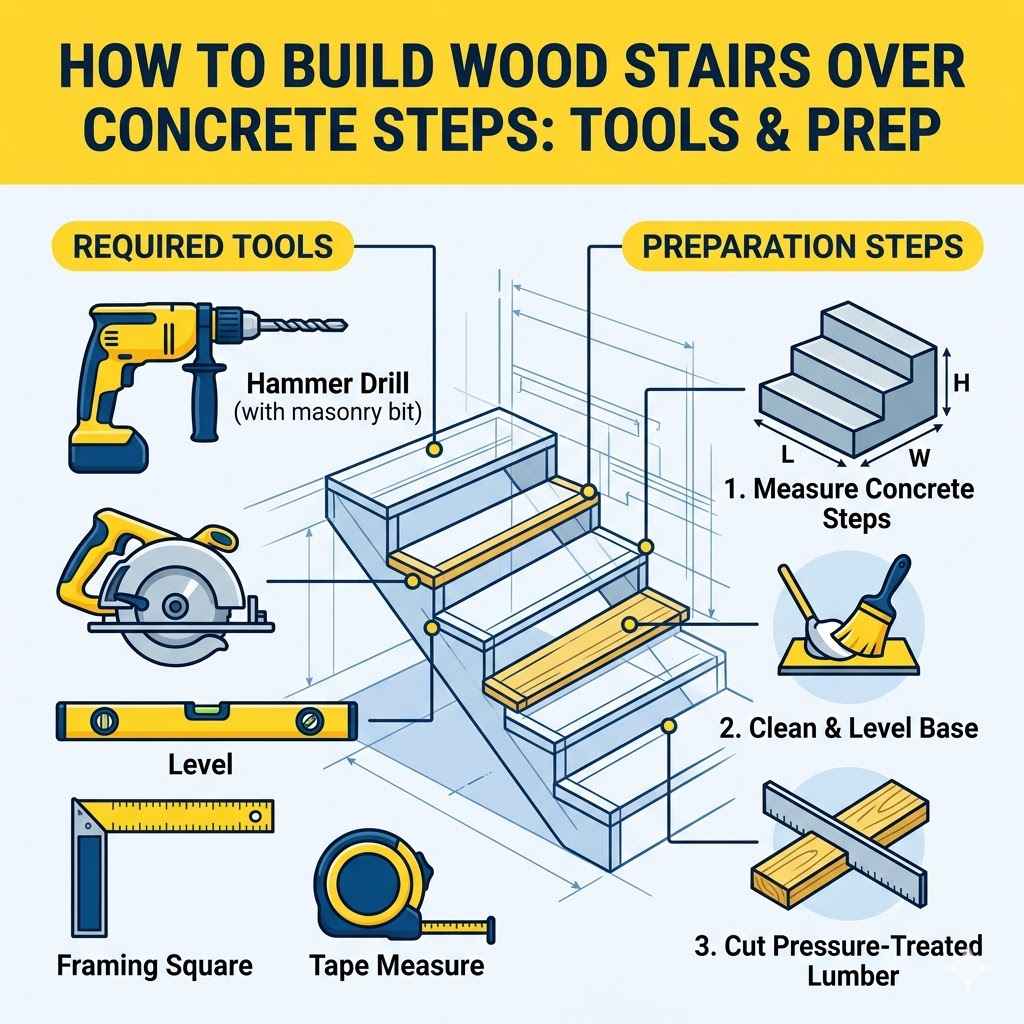 HOW TO BUILD WOOD STAIRS OVER CONCRETE STEPS: TOOLS & PREP

REQUIRED TOOLS

Hammer Drill
(with masonry bit)

Level

Framing Square

Tape Measure

PREPARATION STEPS

H
L
W

1. Measure Concrete Steps

2. Clean & Level Base

3. Cut Pressure-Treated Lumber