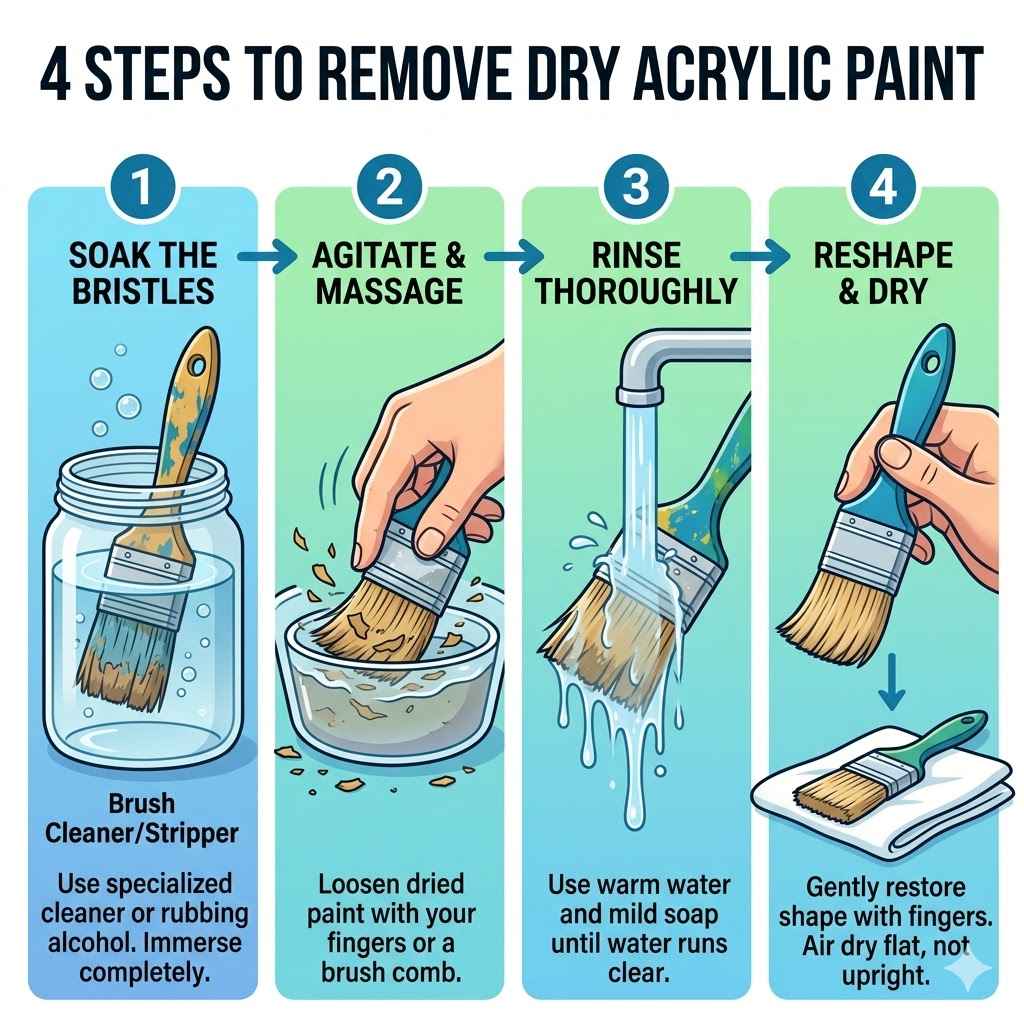 4 STEPS TO REMOVE DRY ACRYLIC PAINT

1
SOAK THE BRISTLES

Brush Cleaner/Stripper

Use specialized cleaner or rubbing alcohol. Immerse completely.

2
AGITATE & MASSAGE

Loosen dried paint with your fingers or a brush comb.

3
RINSE THOROUGHLY

Use warm water and mild soap until water runs clear.

4
RESHAPE & DRY

Gently restore shape with fingers. Air dry flat, not upright.