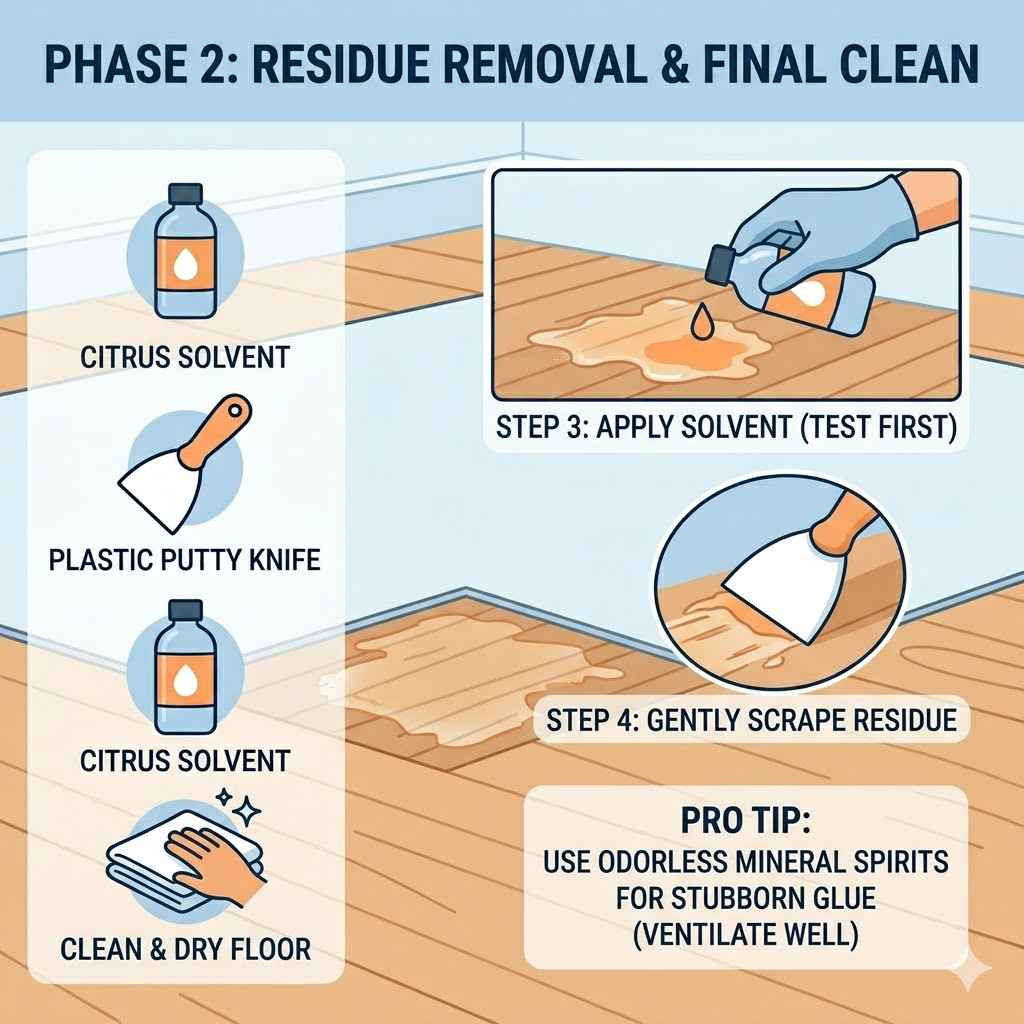 PHASE 2: RESIDUE REMOVAL & FINAL CLEAN

CITRUS SOLVENT

PLASTIC PUTTY KNIFE

CITRUS SOLVENT

CLEAN & DRY FLOOR

STEP 3: APPLY SOLVENT (TEST FIRST)

STEP 4: GENTLY SCRAPE RESIDUE

PRO TIP:
USE ODORLESS MINERAL SPIRITS FOR STUBBORN GLUE (VENTILATE WELL)