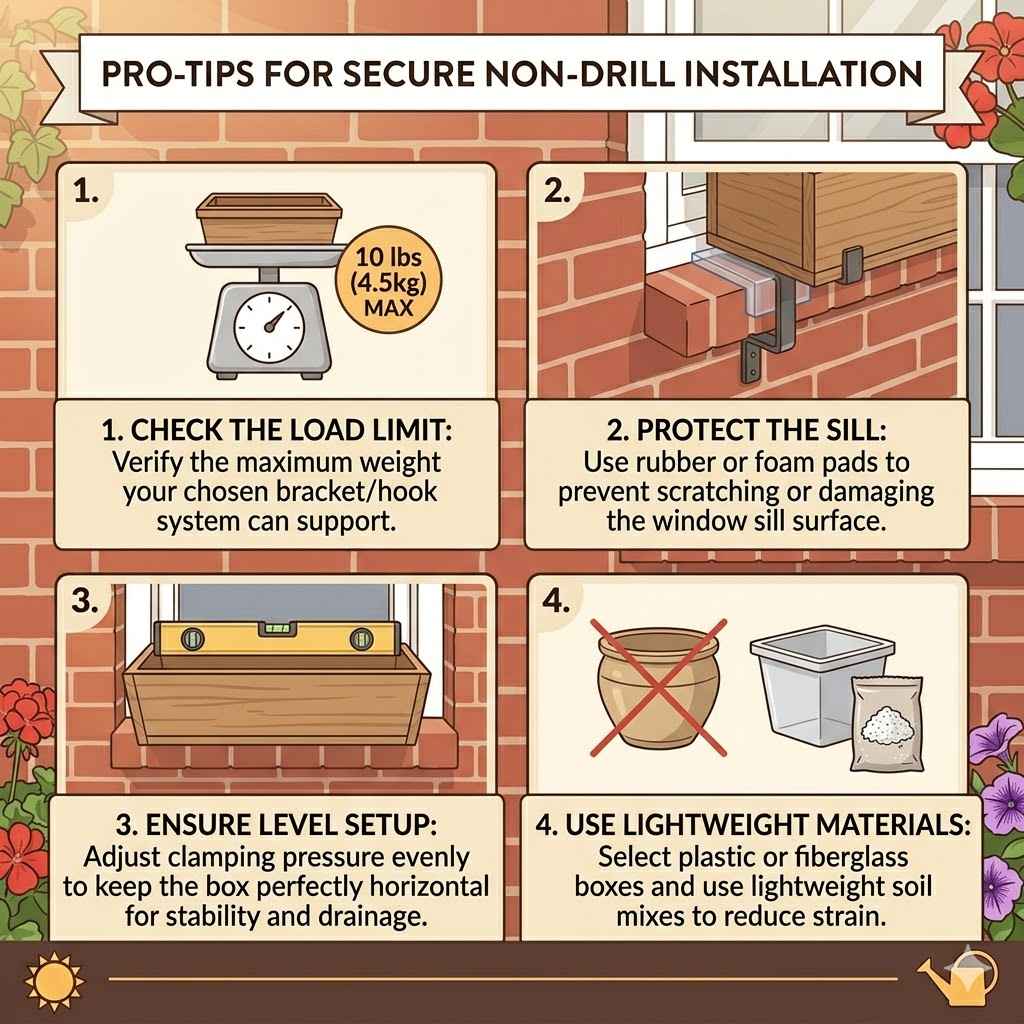 PRO-TIPS FOR SECURE NON-DRILL INSTALLATION

1.

10 lbs (4.5kg) MAX

1. CHECK THE LOAD LIMIT:
Verify the maximum weight your chosen bracket/hook system can support.

2.

2. PROTECT THE SILL:
Use rubber or foam pads to prevent scratching or damaging the window sill surface.

3.

3. ENSURE LEVEL SETUP:
Adjust clamping pressure evenly to keep the box perfectly horizontal for stability and drainage.

4.

4. USE LIGHTWEIGHT MATERIALS:
Select plastic or fiberglass boxes and use lightweight soil mixes to reduce strain.