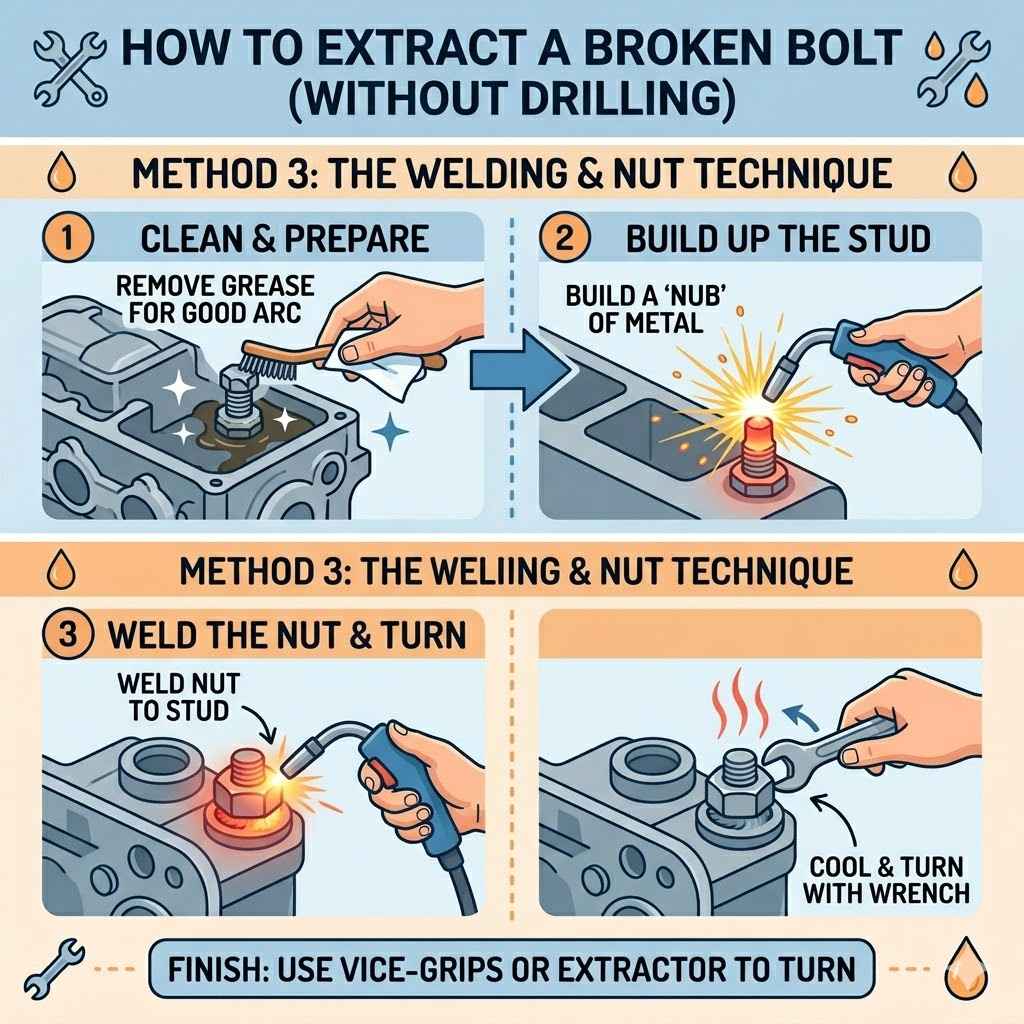 HOW TO EXTRACT A BROKEN BOLT (WITHOUT DRILLING)

METHOD 3: THE WELDING & NUT TECHNIQUE

1 CLEAN & PREPARE

REMOVE GREASE FOR GOOD ARC

2 BUILD UP THE STUD

BUILD A 'NUB' OF METAL

METHOD 3: THE WELIING & NUT TECHNIQUE

3 WELD THE NUT & TURN

WELD NUT TO STUD

COOL & TURN WITH WRENCH

FINISH: USE VICE-GRIPS OR EXTRACTOR TO TURN