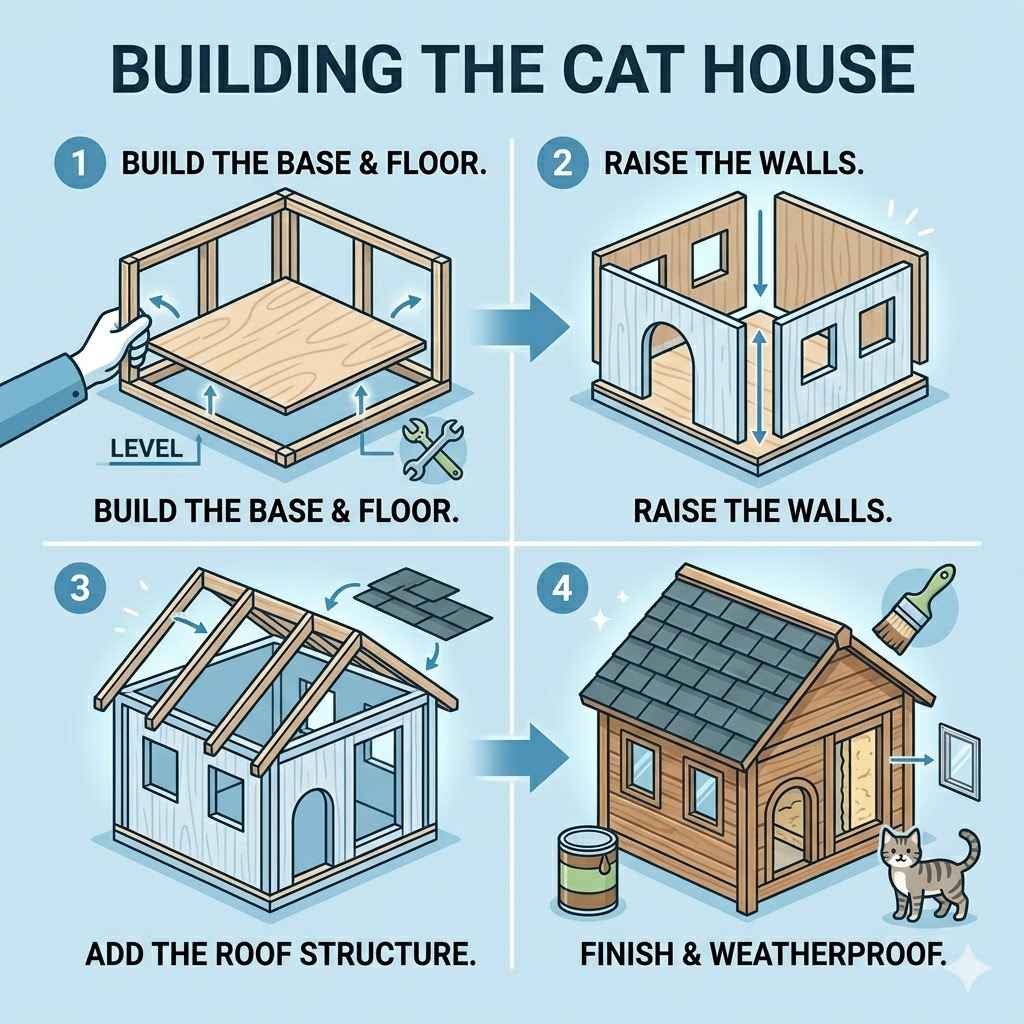 BUILDING THE CAT HOUSE

1 BUILD THE BASE & FLOOR.

LEVEL

BUILD THE BASE & FLOOR.

2 RAISE THE WALLS.

RAISE THE WALLS.

3

ADD THE ROOF STRUCTURE.

4

FINISH & WEATHERPROOF.