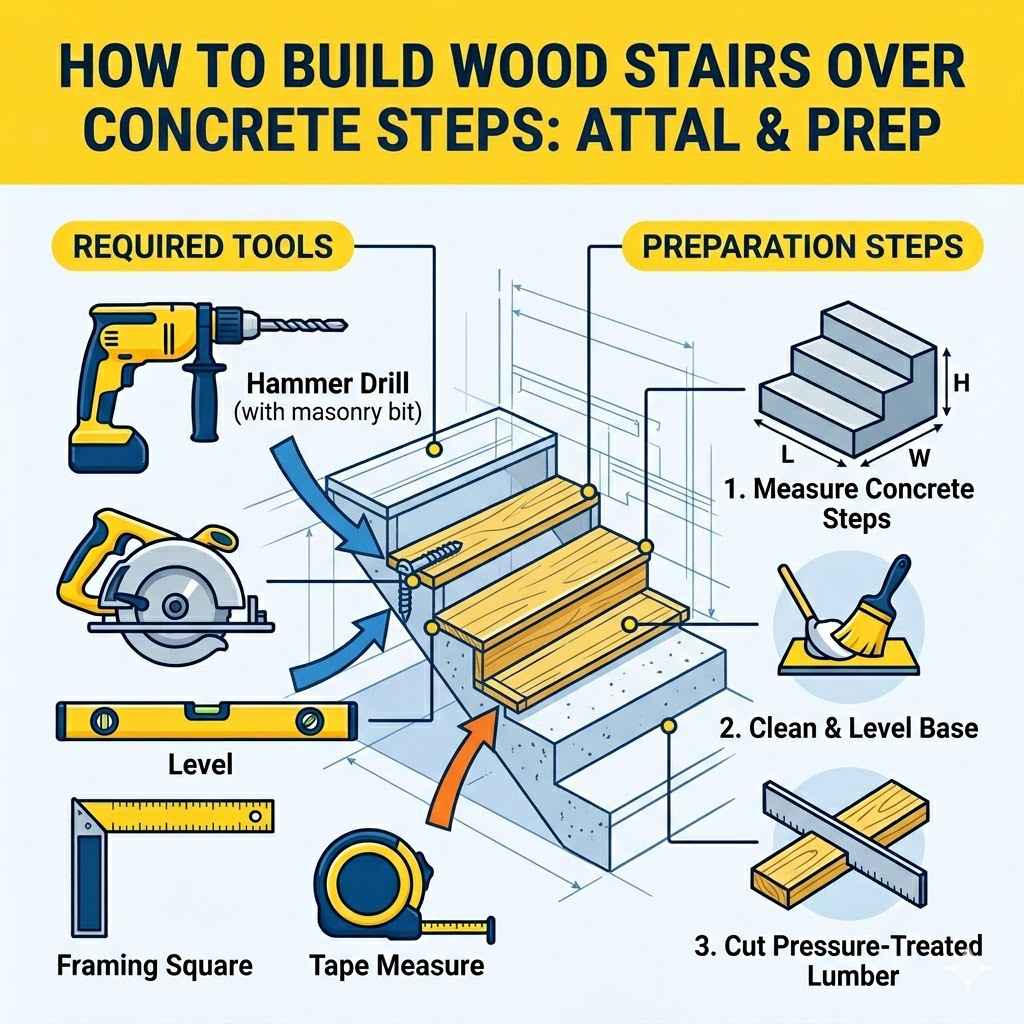 HOW TO BUILD WOOD STAIRS OVER CONCRETE STEPS: ATTAL & PREP

REQUIRED TOOLS

Hammer Drill
(with masonry bit)

Level

Framing Square

Tape Measure

PREPARATION STEPS

H
L
W

1. Measure Concrete Steps

2. Clean & Level Base

3. Cut Pressure-Treated Lumber