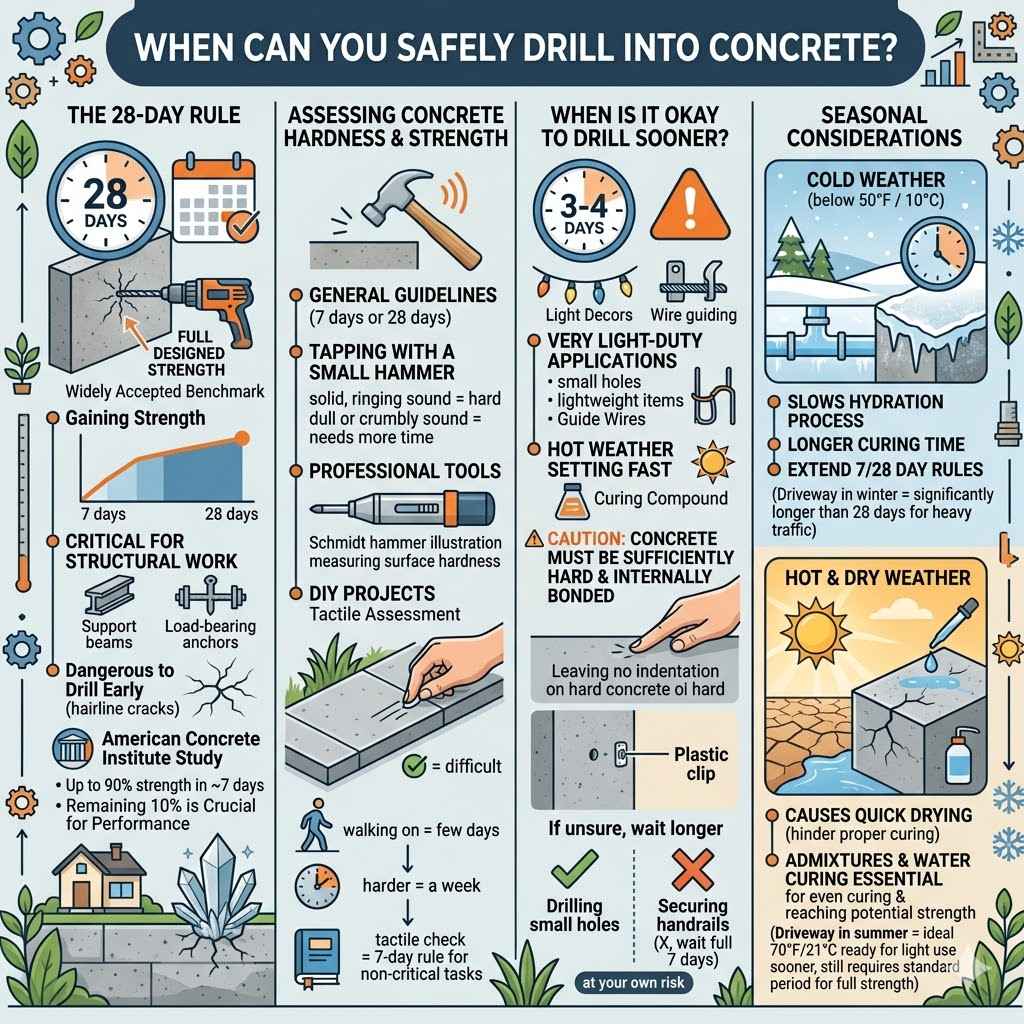 WHEN CAN YOU SAFELY DRILL INTO CONCRETE?

THE 28-DAY RULE

28 DAYS

FULL DESIGNED STRENGTH

Widely Accepted Benchmark

Gaining Strength

7 days

28 days

CRITICAL FOR STRUCTURAL WORK

Support beams

Load-bearing anchors

Dangerous to Drill Early
(hairline cracks)

American Concrete Institute Study

• Up to 90% strength in ~7 days
• Remaining 10% is Crucial for Performance

ASSESSING CONCRETE HARDNESS & STRENGTH

GENERAL GUIDELINES
(7 days or 28 days)

TAPPING WITH A SMALL HAMMER
solid, ringing sound = hard
dull or crumbly sound = needs more time

PROFESSIONAL TOOLS

Schmidt hammer illustration measuring surface hardness

DIY PROJECTS
Tactile Assessment

= difficult

walking on = few days

harder = a week

tactile check = 7-day rule for non-critical tasks

WHEN IS IT OKAY TO DRILL SOONER?

3-4 DAYS

Light Decors

Wire guiding

VERY LIGHT-DUTY APPLICATIONS
• small holes
• lightweight items
• Guide Wires

HOT WEATHER SETTING FAST

Curing Compound

CAUTION: CONCRETE MUST BE SUFFICIENTLY HARD & INTERNALLY BONDED

Leaving no indentation on hard concrete ol hard

Plastic clip

If unsure, wait longer

Drilling small holes

Securing handrails
(X, wait full 7 days)

at your own risk

SEASONAL CONSIDERATIONS

COLD WEATHER
(below 50°F / 10°C)

SLOWS HYDRATION PROCESS

LONGER CURING TIME

EXTEND 7/28 DAY RULES

(Driveway in winter = significantly longer than 28 days for heavy traffic)

HOT & DRY WEATHER

CAUSES QUICK DRYING
(hinder proper curing)

ADMIXTURES & WATER CURING ESSENTIAL
for even curing & reaching potential strength

(Driveway in summer = ideal 70°F/21°C ready for light use sooner, still requires standard period for full strength)