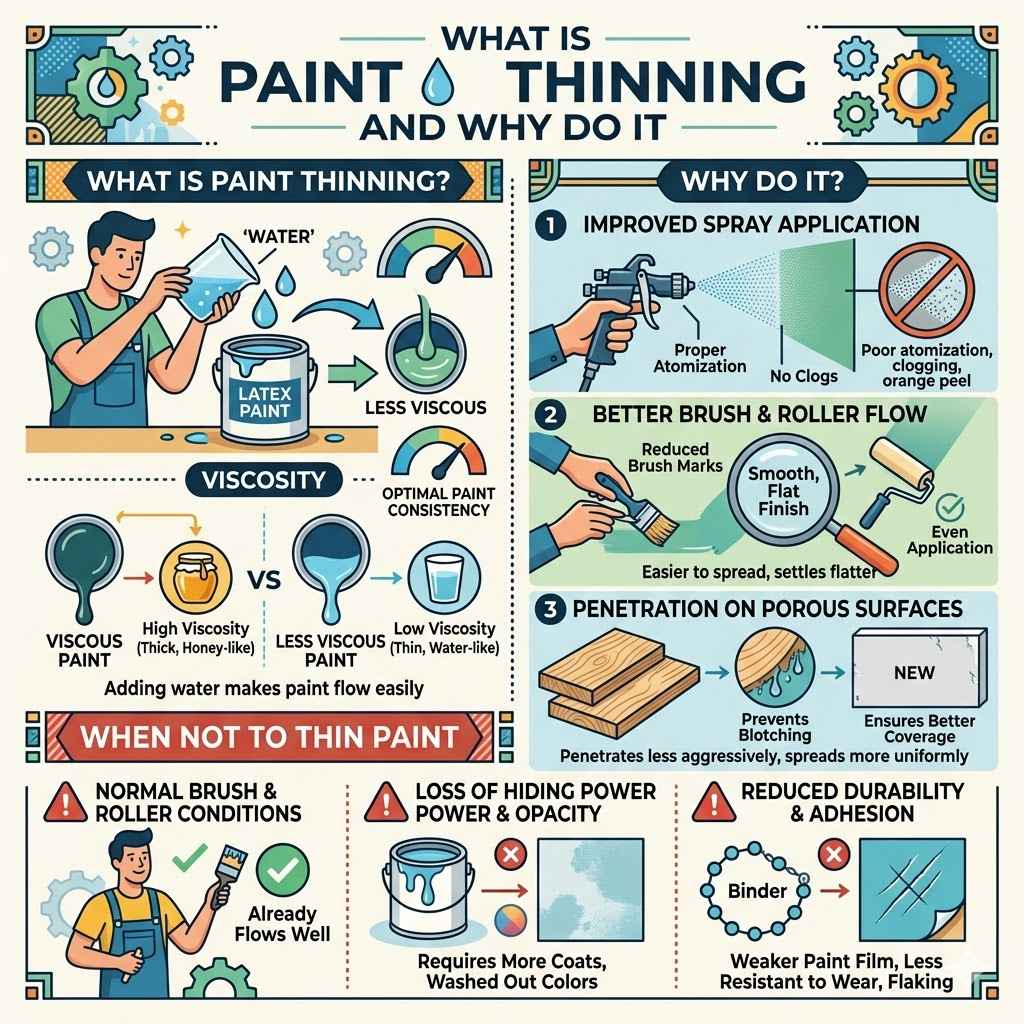 WHAT IS
PAINT THINNING
AND WHY DO IT

WHAT IS PAINT THINNING?

'WATER'

LATEX PAINT

LESS VISCOUS

OPTIMAL PAINT CONSISTENCY

VISCOSITY

VISCOUS PAINT

High Viscosity (Thick, Honey-like)

VS

LESS VISCOUS PAINT

Low Viscosity (Thin, Water-like)

Adding water makes paint flow easily

WHY DO IT?

1 IMPROVED SPRAY APPLICATION

Proper Atomization

No Clogs

Poor atomization, clogging, orange peel

2 BETTER BRUSH & ROLLER FLOW

Reduced Brush Marks

Smooth, Flat Finish

Even Application

Easier to spread, settles flatter

3 PENETRATION ON POROUS SURFACES

Prevents Blotching

NEW

Ensures Better Coverage

Penetrates less aggressively, spreads more uniformly

WHEN NOT TO THIN PAINT

NORMAL BRUSH & ROLLER CONDITIONS

Already Flows Well

LOSS OF HIDING POWER POWER & OPACITY

Requires More Coats, Washed Out Colors

REDUCED DURABILITY & ADHESION

Binder

Weaker Paint Film, Less Resistant to Wear, Flaking