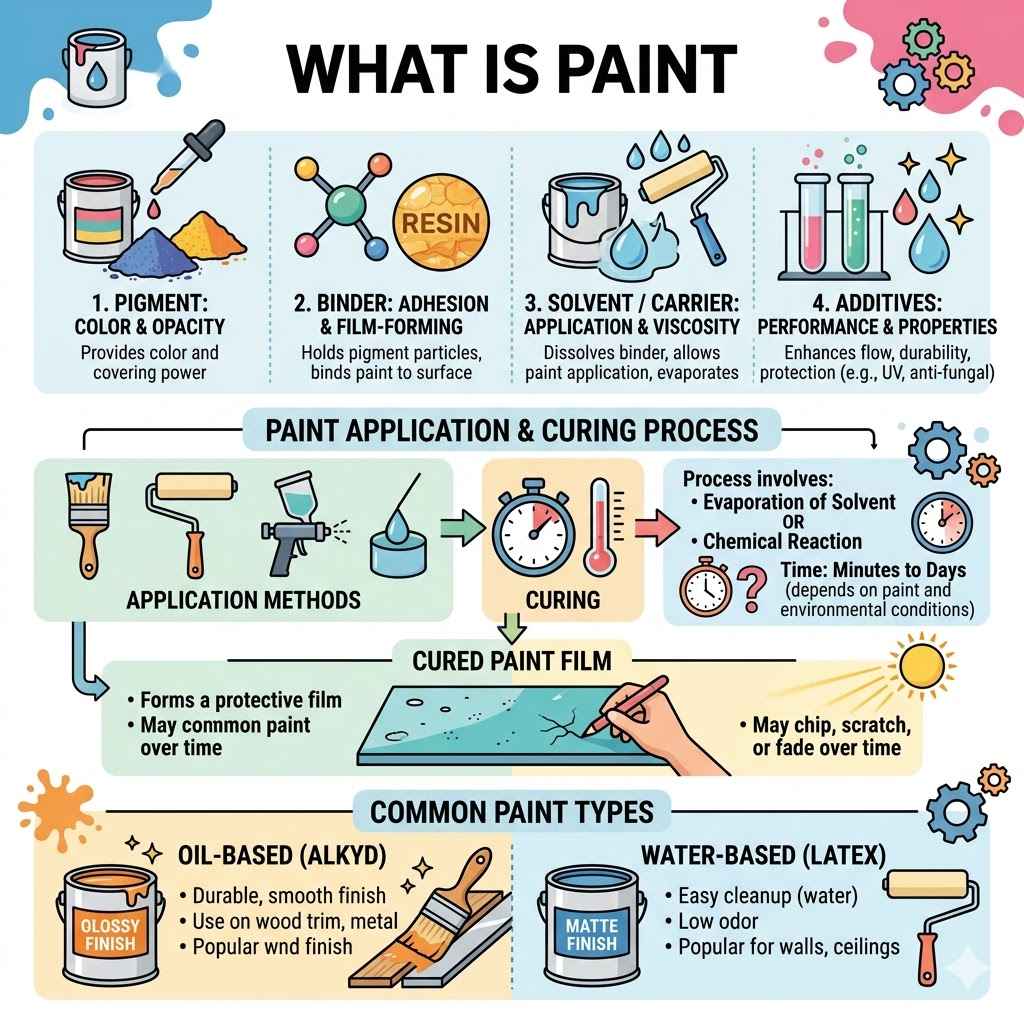 WHAT IS PAINT

RESIN

1. PIGMENT: COLOR & OPACITY
Provides color and covering power

2. BINDER: ADHESION & FILM-FORMING
Holds pigment particles, binds paint to surface

3. SOLVENT / CARRIER: APPLICATION & VISCOSITY
Dissolves binder, allows paint application, evaporates

4. ADDITIVES: PERFORMANCE & PROPERTIES
Enhances flow, durability, protection (e.g., UV, anti-fungal)

PAINT APPLICATION & CURING PROCESS

APPLICATION METHODS

CURING

Process involves:
• Evaporation of Solvent
OR
• Chemical Reaction
Time: Minutes to Days (depends on paint and environmental conditions)

CURED PAINT FILM

• Forms a protective film
• May conmmon paint over time

• May chip, scratch, or fade over time

COMMON PAINT TYPES

OIL-BASED (ALKYD)
OLOSSY FINISH
• Durable, smooth finish
• Use on wood trim, metal
• Popular wnd finish

WATER-BASED (LATEX)
MATTE FINISH
• Easy cleanup (water)
• Low odor
• Popular for walls, ceilings