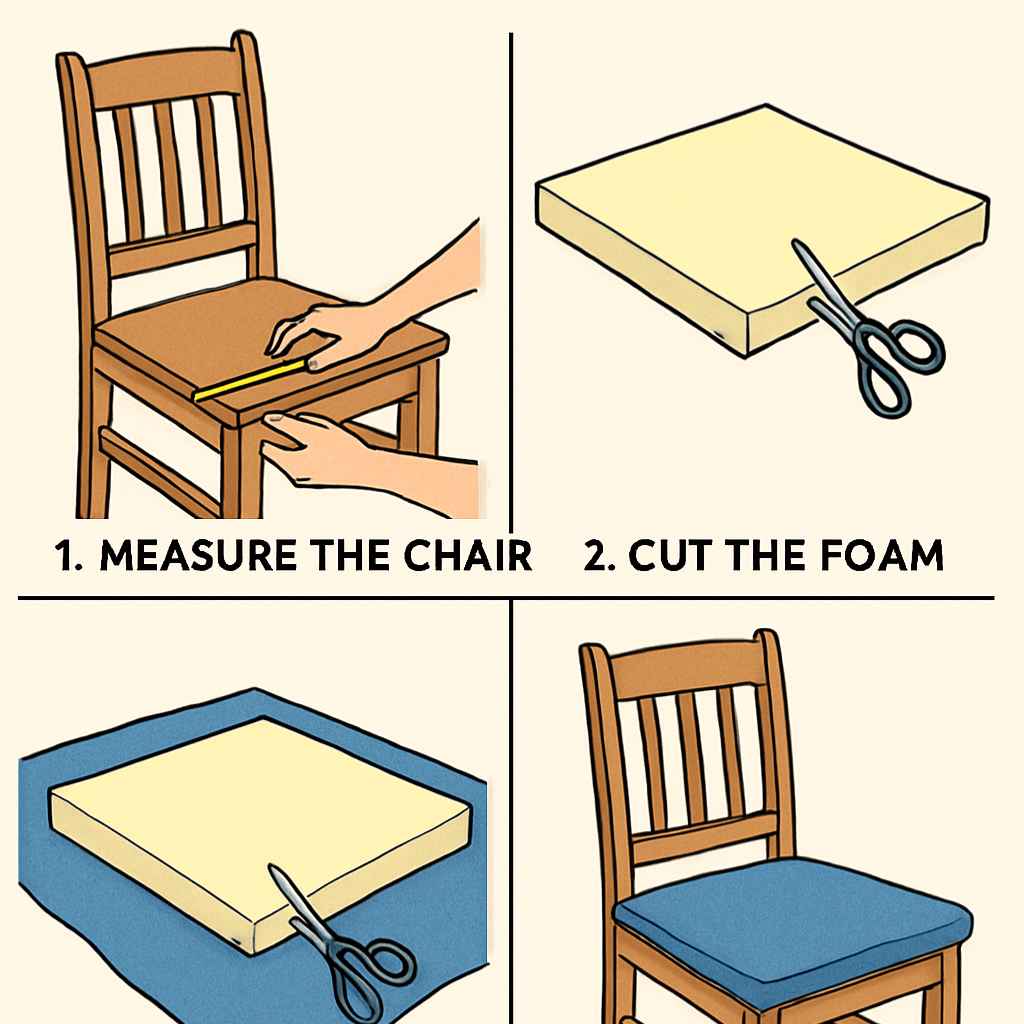 1. MEASURE THE CHAIR

2. CUT THE FOAM