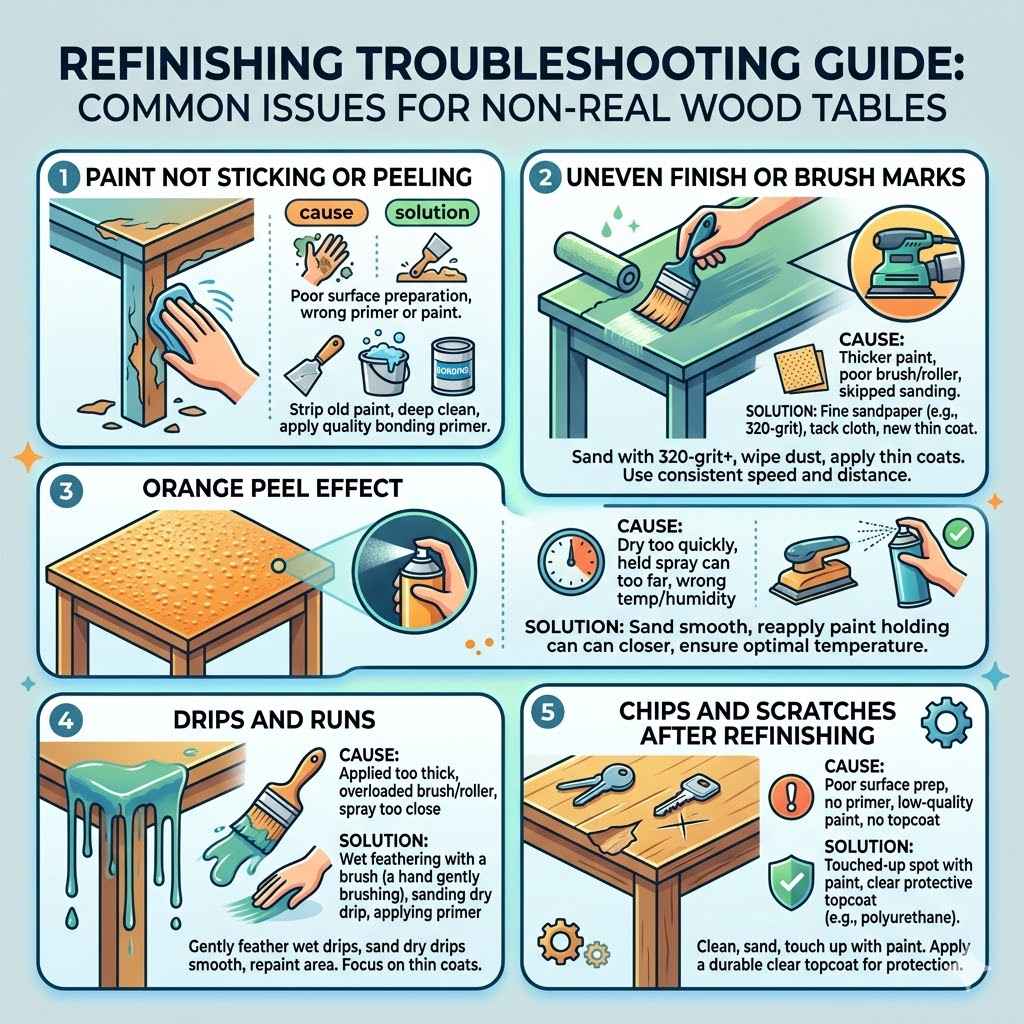 REFINISHING TROUBLESHOOTING GUIDE:
COMMON ISSUES FOR NON-REAL WOOD TABLES

1 PAINT NOT STICKING OR PEELING

cause

solution

Poor surface preparation, wrong primer or paint.

BONDING

Strip old paint, deep clean, apply quality bonding primer.

2 UNEVEN FINISH OR BRUSH MARKS

CAUSE:
Thicker paint, poor brush/roller, skipped sanding.

SOLUTION: Fine sandpaper (e.g., 320-grit), tack cloth, new thin coat.

Sand with 320-grit+, wipe dust, apply thin coats. Use consistent speed and distance.

3 ORANGE PEEL EFFECT

CAUSE:
Dry too quickly, held spray can too far, wrong temp/humidity

SOLUTION: Sand smooth, reapply paint holding can can closer, ensure optimal temperature.

4 DRIPS AND RUNS

CAUSE:
Applied too thick, overloaded brush/roller, spray too close

SOLUTION:
Wet feathering with a brush (a hand gently brushing), sanding dry drip, applying primer

Gently feather wet drips, sand dry drips smooth, repaint area. Focus on thin coats.

5 CHIPS AND SCRATCHES AFTER REFINISHING

CAUSE:
Poor surface prep, no primer, low-quality paint, no topcoat

SOLUTION:
Touched-up spot with paint, clear protective topcoat (e.g., polyurethane).

Clean, sand, touch up with paint. Apply a durable clear topcoat for protection.