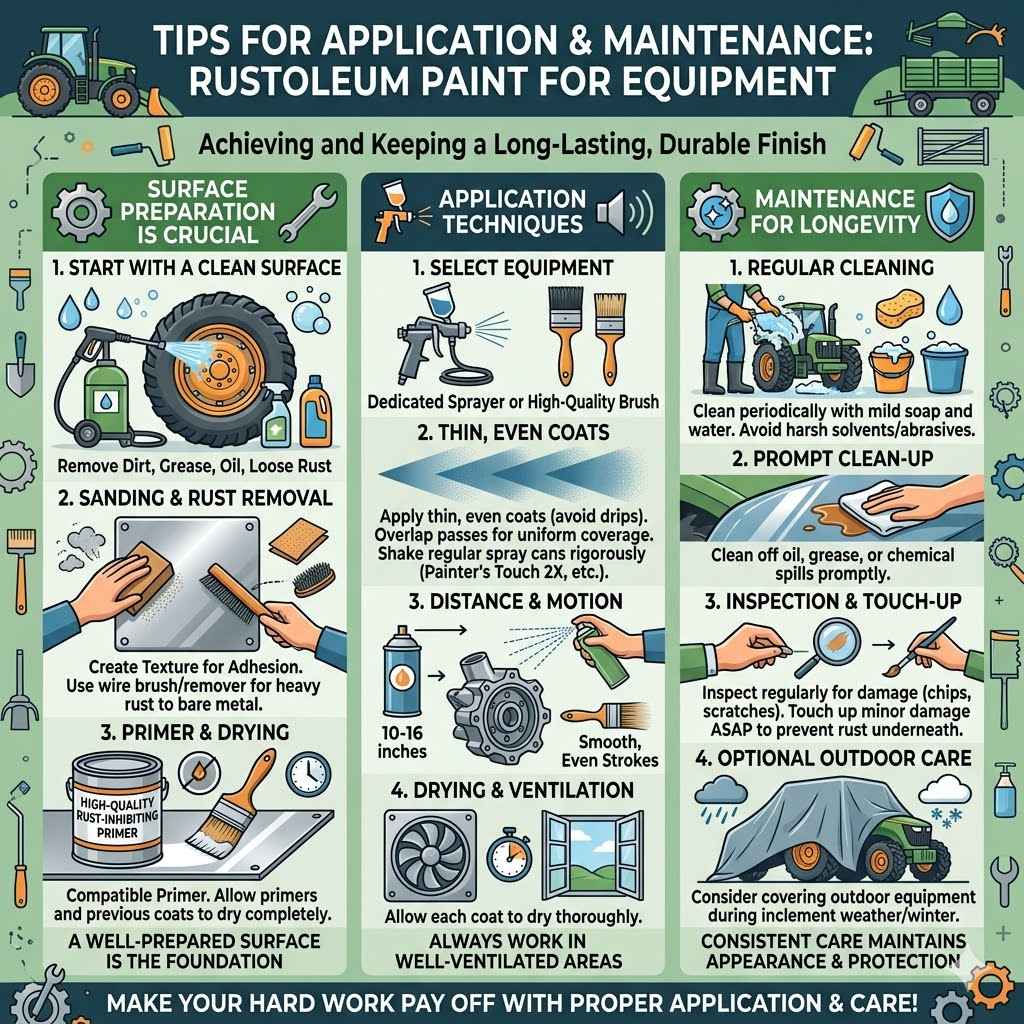 TIPS FOR APPLICATION & MAINTENANCE: RUSTOLEUM PAINT FOR EQUIPMENT

Achieving and Keeping a Long-Lasting, Durable Finish

SURFACE PREPARATION IS CRUCIAL

1. START WITH A CLEAN SURFACE

Remove Dirt, Grease, Oil, Loose Rust

2. SANDING & RUST REMOVAL

Create Texture for Adhesion. Use wire brush/remover for heavy rust to bare metal.

3. PRIMER & DRYING

HIGH-QUALITY RUST-INHIBITING PRIMER

Compatible Primer. Allow primers and previous coats to dry completely.

A WELL-PREPARED SURFACE IS THE FOUNDATION

APPLICATION TECHNIQUES

1. SELECT EQUIPMENT

Dedicated Sprayer or High-Quality Brush

2. THIN, EVEN COATS

Apply thin, even coats (avoid drips). Overlap passes for uniform coverage. Shake regular spray cans rigorously (Painter's Touch 2X, etc.).

3. DISTANCE & MOTION

10-16 inches

Smooth, Even Strokes

4. DRYING & VENTILATION

Allow each coat to dry thoroughly.

ALWAYS WORK IN WELL-VENTILATED AREAS

MAINTENANCE FOR LONGEVITY

1. REGULAR CLEANING

Clean periodically with mild soap and water. Avoid harsh solvents/abrasives.

2. PROMPT CLEAN-UP

Clean off oil, grease, or chemical spills promptly.

3. INSPECTION & TOUCH-UP

Inspect regularly for damage (chips, scratches). Touch up minor damage ASAP to prevent rust underneath.

4. OPTIONAL OUTDOOR CARE

Consider covering outdoor equipment during inclement weather/winter.

CONSISTENT CARE MAINTAINS APPEARANCE & PROTECTION

MAKE YOUR HARD WORK PAY OFF WITH PROPER APPLICATION & CARE!