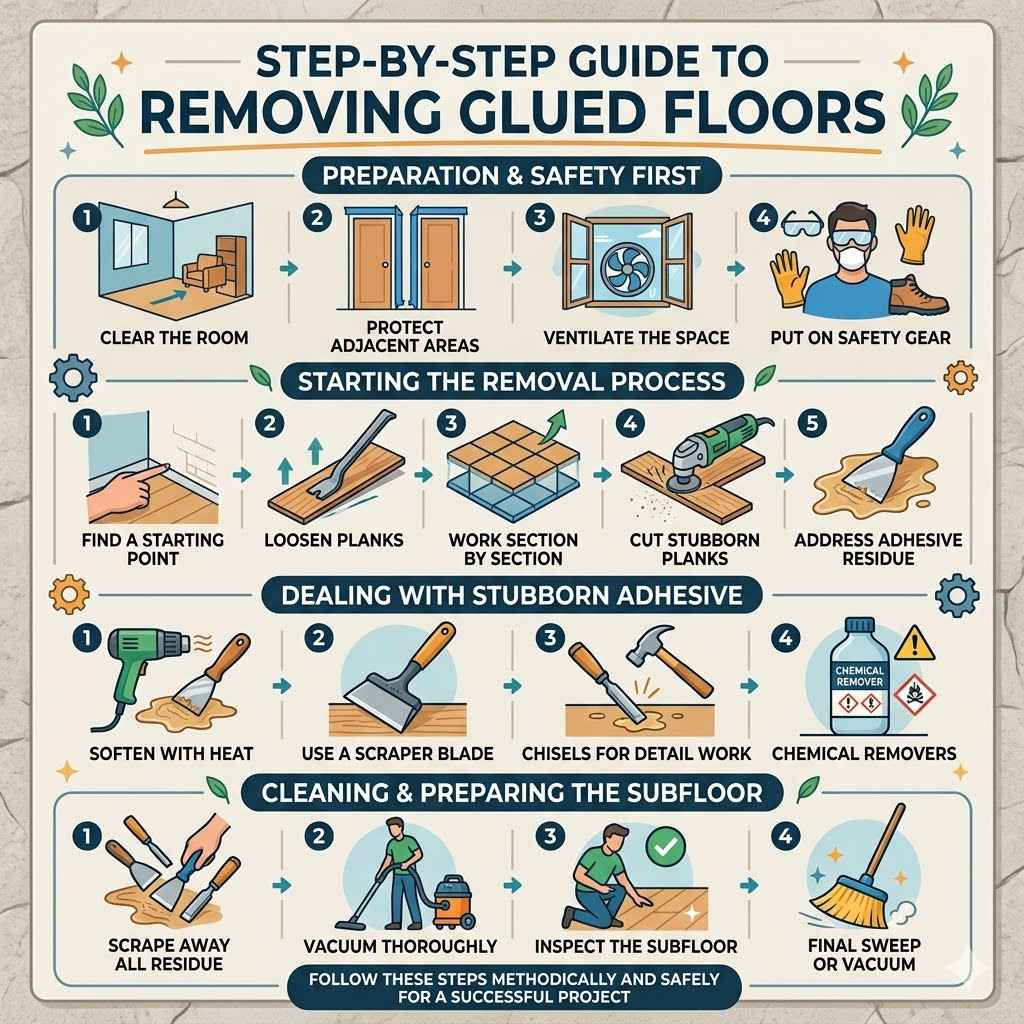 STEP-BY-STEP GUIDE TO
REMOVING GLUED FLOORS

PREPARATION & SAFETY FIRST

1
CLEAR THE ROOM

2
PROTECT ADJACENT AREAS

3
VENTILATE THE SPACE

4
PUT ON SAFETY GEAR

STARTING THE REMOVAL PROCESS

1
FIND A STARTING POINT

2
LOOSEN PLANKS

3
WORK SECTION BY SECTION

4
CUT STUBBORN PLANKS

5
ADDRESS ADHESIVE RESIDUE

DEALING WITH STUBBORN ADHESIVE

1
SOFTEN WITH HEAT

2
USE A SCRAPER BLADE

3
CHISELS FOR DETAIL WORK

4
CHEMICAL REMOVER
CHEMICAL REMOVERS

CLEANING & PREPARING THE SUBFLOOR

1
SCRAPE AWAY ALL RESIDUE

2
VACUUM THOROUGHLY

3
INSPECT THE SUBFLOOR

4
FINAL SWEEP OR VACUUM

FOLLOW THESE STEPS METHODICALLY AND SAFELY FOR A SUCCESSFUL PROJECT