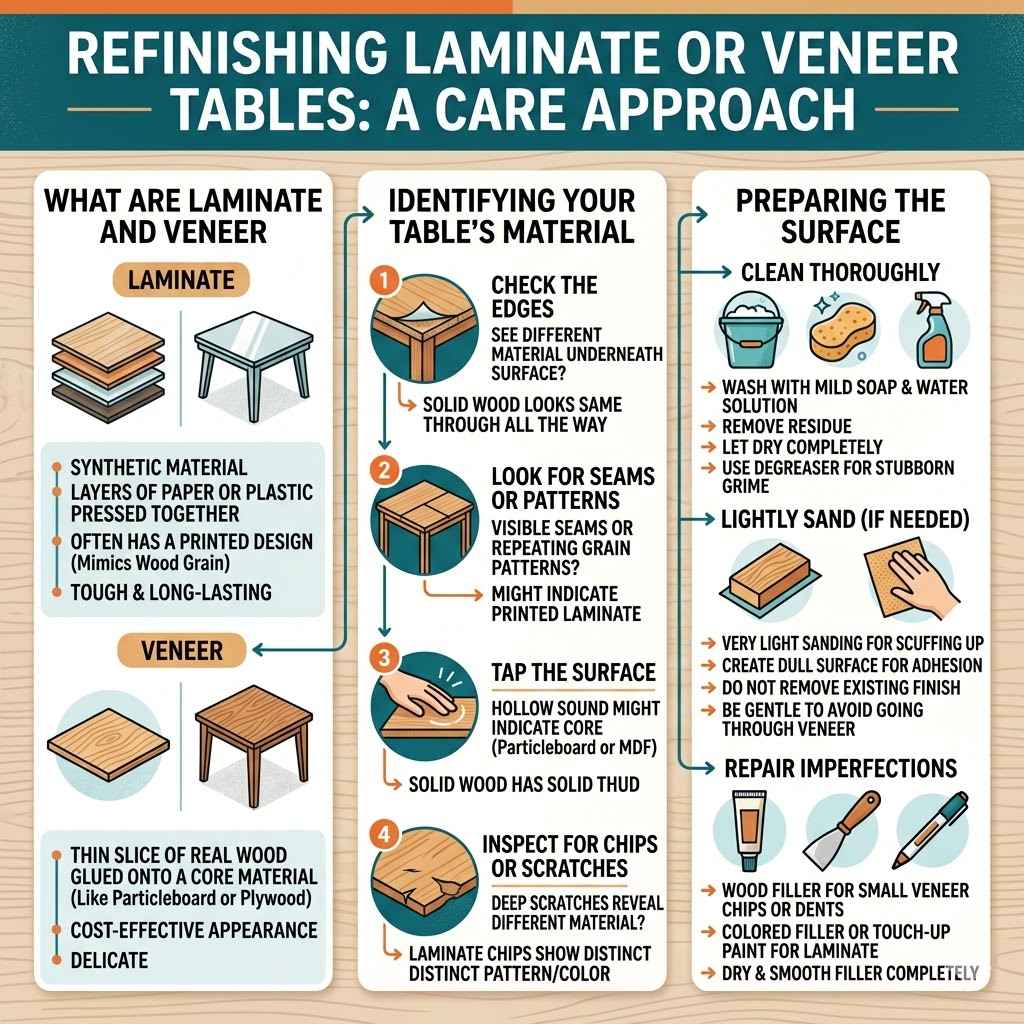 REFINISHING LAMINATE OR VENEER TABLES: A CARE APPROACH

WHAT ARE LAMINATE AND VENEER

LAMINATE

SYNTHETIC MATERIAL
LAYERS OF PAPER OR PLASTIC PRESSED TOGETHER
OFTEN HAS A PRINTED DESIGN (Mimics Wood Grain)
TOUGH & LONG-LASTING

VENEER

THIN SLICE OF REAL WOOD GLUED ONTO A CORE MATERIAL (Like Particleboard or Plywood)
COST-EFFECTIVE APPEARANCE
DELICATE

IDENTIFYING YOUR TABLE'S MATERIAL

1 CHECK THE EDGES
SEE DIFFERENT MATERIAL UNDERNEATH SURFACE?
SOLID WOOD LOOKS SAME THROUGH ALL THE WAY

2 LOOK FOR SEAMS OR PATTERNS
VISIBLE SEAMS OR REPEATING GRAIN PATTERNS?
MIGHT INDICATE PRINTED LAMINATE

3 TAP THE SURFACE
HOLLOW SOUND MIGHT INDICATE CORE (Particleboard or MDF)
SOLID WOOD HAS SOLID THUD

4 INSPECT FOR CHIPS OR SCRATCHES
DEEP SCRATCHES REVEAL DIFFERENT MATERIAL?
LAMINATE CHIPS SHOW DISTINCT DISTINCT PATTERN/COLOR

PREPARING THE SURFACE

CLEAN THOROUGHLY
WASH WITH MILD SOAP & WATER SOLUTION
REMOVE RESIDUE
LET DRY COMPLETELY
USE DEGREASER FOR STUBBORN GRIME

LIGHTLY SAND (IF NEEDED)
VERY LIGHT SANDING FOR SCUFFING UP
CREATE DULL SURFACE FOR ADHESION
DO NOT REMOVE EXISTING FINISH
BE GENTLE TO AVOID GOING THROUGH VENEER

REPAIR IMPERFECTIONS
WOOD FILLER FOR SMALL VENEER CHIPS OR DENTS
COLORED FILLER OR TOUCH-UP PAINT FOR LAMINATE
DRY & SMOOTH FILLER COMPLETELY