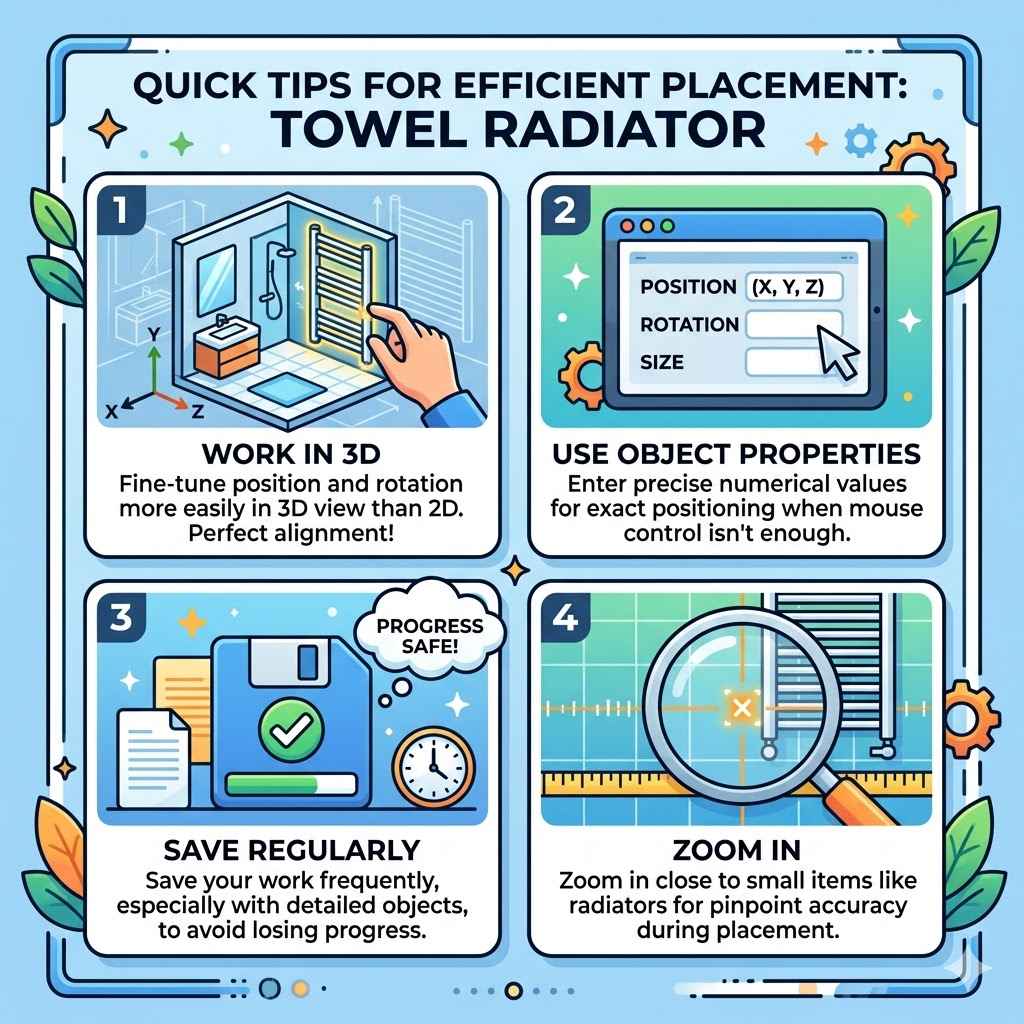 QUICK TIPS FOR EFFICIENT PLACEMENT:
TOWEL RADIATOR

1

Y
X
Z

WORK IN 3D
Fine-tune position and rotation more easily in 3D view than 2D. Perfect alignment!

2

POSITION (X, Y, Z)
ROTATION
SIZE

USE OBJECT PROPERTIES
Enter precise numerical values for exact positioning when mouse control isn't enough.

3

PROGRESS SAFE!

SAVE REGULARLY
Save your work frequently, especially with detailed objects, to avoid losing progress.

4

ZOOM IN
Zoom in close to small items like radiators for pinpoint accuracy during placement.