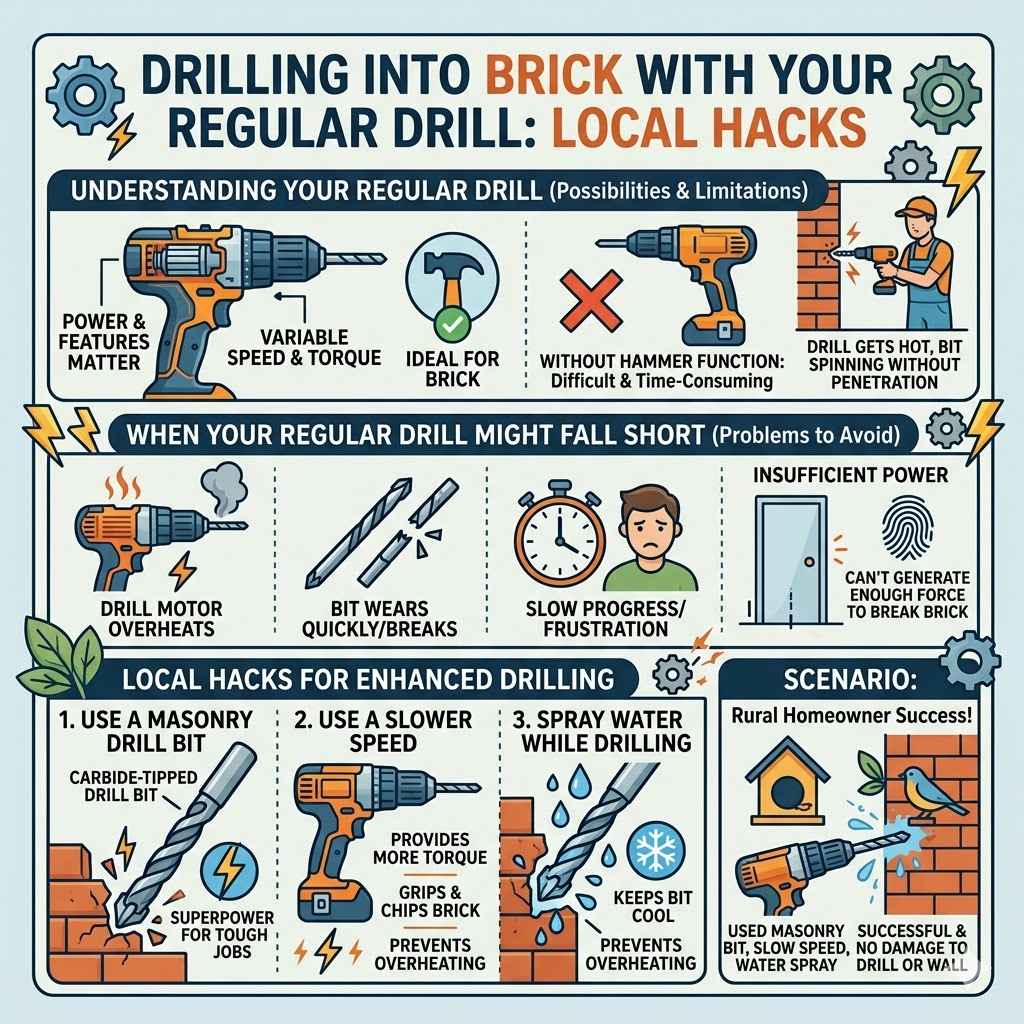 DRILLING INTO BRICK WITH YOUR REGULAR DRILL: LOCAL HACKS

UNDERSTANDING YOUR REGULAR DRILL (Possibilities & Limitations)

POWER & FEATURES MATTER

VARIABLE SPEED & TORQUE

IDEAL FOR BRICK

WITHOUT HAMMER FUNCTION: Difficult & Time-Consuming

DRILL GETS HOT, BIT SPINNING WITHOUT PENETRATION

WHEN YOUR REGULAR DRILL MIGHT FALL SHORT (Problems to Avoid)

DRILL MOTOR OVERHEATS

BIT WEARS QUICKLY/BREAKS

SLOW PROGRESS/ FRUSTRATION

INSUFFICIENT POWER

CAN'T GENERATE ENOUGH FORCE TO BREAK BRICK

LOCAL HACKS FOR ENHANCED DRILLING

1. USE A MASONRY DRILL BIT

CARBIDE-TIPPED DRILL BIT

SUPERPOWER FOR TOUGH JOBS

2. USE A SLOWER SPEED

PROVIDES MORE TORQUE

GRIPS & CHIPS BRICK

PREVENTS OVERHEATING

3. SPRAY WATER WHILE DRILLING

KEEPS BIT COOL

PREVENTS OVERHEATING

SCENARIO:

Rural Homeowner Success!

USED MASONRY BIT, SLOW SPEED, WATER SPRAY

SUCCESSFUL & NO DAMAGE TO DRILL OR WALL