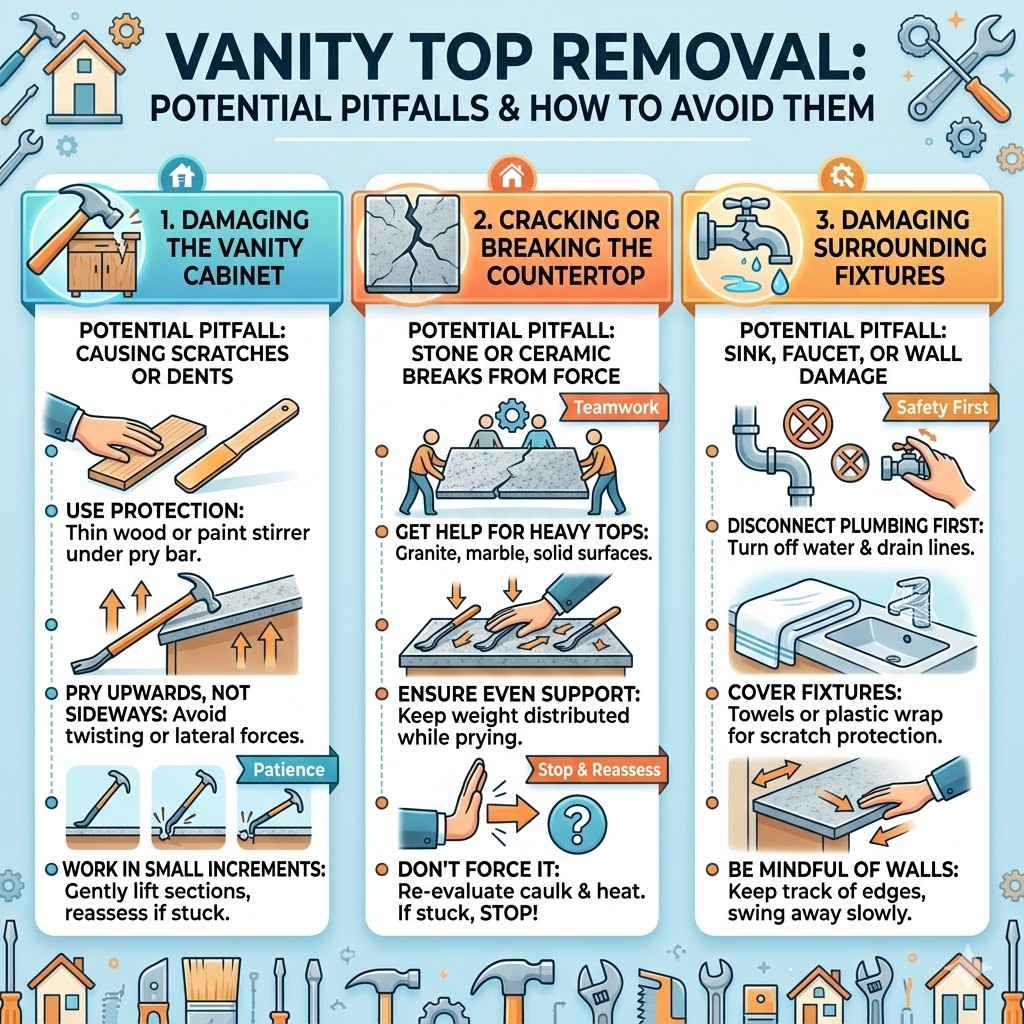 VANITY TOP REMOVAL:
POTENTIAL PITFALLS & HOW TO AVOID THEM

1. DAMAGING THE VANITY CABINET

POTENTIAL PITFALL: CAUSING SCRATCHES OR DENTS

USE PROTECTION: Thin wood or paint stirrer under pry bar.

PRY UPWARDS, NOT SIDEWAYS: Avoid twisting or lateral forces.

Patience

WORK IN SMALL INCREMENTS: Gently lift sections, reassess if stuck.

2. CRACKING OR BREAKING THE COUNTERTOP

POTENTIAL PITFALL: STONE OR CERAMIC BREAKS FROM FORCE

Teamwork

GET HELP FOR HEAVY TOPS: Granite, marble, solid surfaces.

ENSURE EVEN SUPPORT: Keep weight distributed while prying.

Stop & Reassess

DON'T FORCE IT: Re-evaluate caulk & heat. If stuck, STOP!

3. DAMAGING SURROUNDING FIXTURES

POTENTIAL PITFALL: SINK, FAUCET, OR WALL DAMAGE

Safety First

DISCONNECT PLUMBING FIRST: Turn off water & drain lines.

COVER FIXTURES: Towels or plastic wrap for scratch protection.

BE MINDFUL OF WALLS: Keep track of edges, swing away slowly.