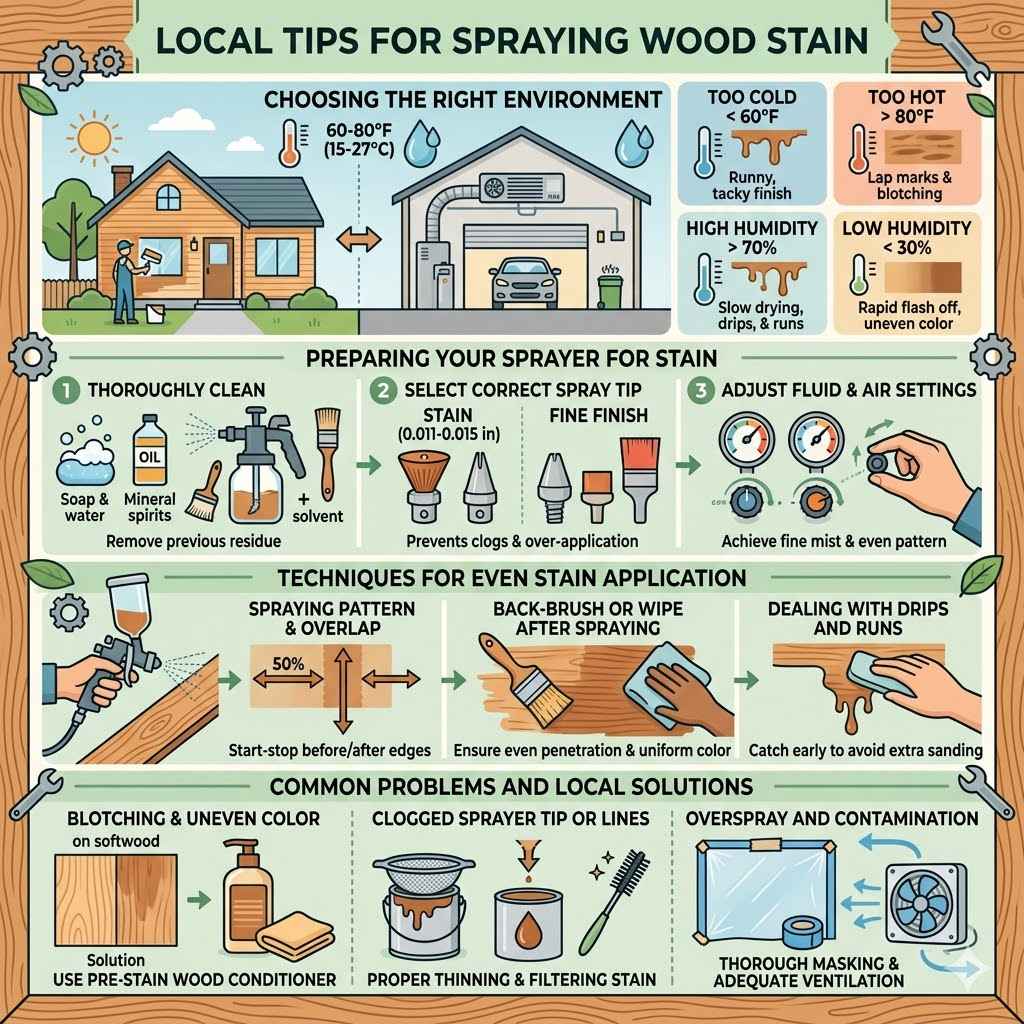 LOCAL TIPS FOR SPRAYING WOOD STAIN

CHOOSING THE RIGHT ENVIRONMENT

60-80°F (15-27°C)

TOO COLD < 60°F
Runny, tacky finish

TOO HOT > 80°F
Lap marks & blotching

HIGH HUMIDITY > 70%
Slow drying, drips, & runs

LOW HUMIDITY < 30%
Rapid flash off, uneven color

PREPARING YOUR SPRAYER FOR STAIN

1 THOROUGHLY CLEAN
Soap & water
OIL
Mineral spirits
+ solvent
Remove previous residue

2 SELECT CORRECT SPRAY TIP
STAIN (0.011-0.015 in)
FINE FINISH
Prevents clogs & over-application

3 ADJUST FLUID & AIR SETTINGS
Achieve fine mist & even pattern

TECHNIQUES FOR EVEN STAIN APPLICATION

SPRAYING PATTERN & OVERLAP
50%
Start-stop before/after edges

BACK-BRUSH OR WIPE AFTER SPRAYING
Ensure even penetration & uniform color

DEALING WITH DRIPS AND RUNS
Catch early to avoid extra sanding

COMMON PROBLEMS AND LOCAL SOLUTIONS

BLOTCHING & UNEVEN COLOR
on softwood
Solution
USE PRE-STAIN WOOD CONDITIONER

CLOGGED SPRAYER TIP OR LINES
PROPER THINNING & FILTERING STAIN

OVERSPRAY AND CONTAMINATION
THOROUGH MASKING & ADEQUATE VENTILATION