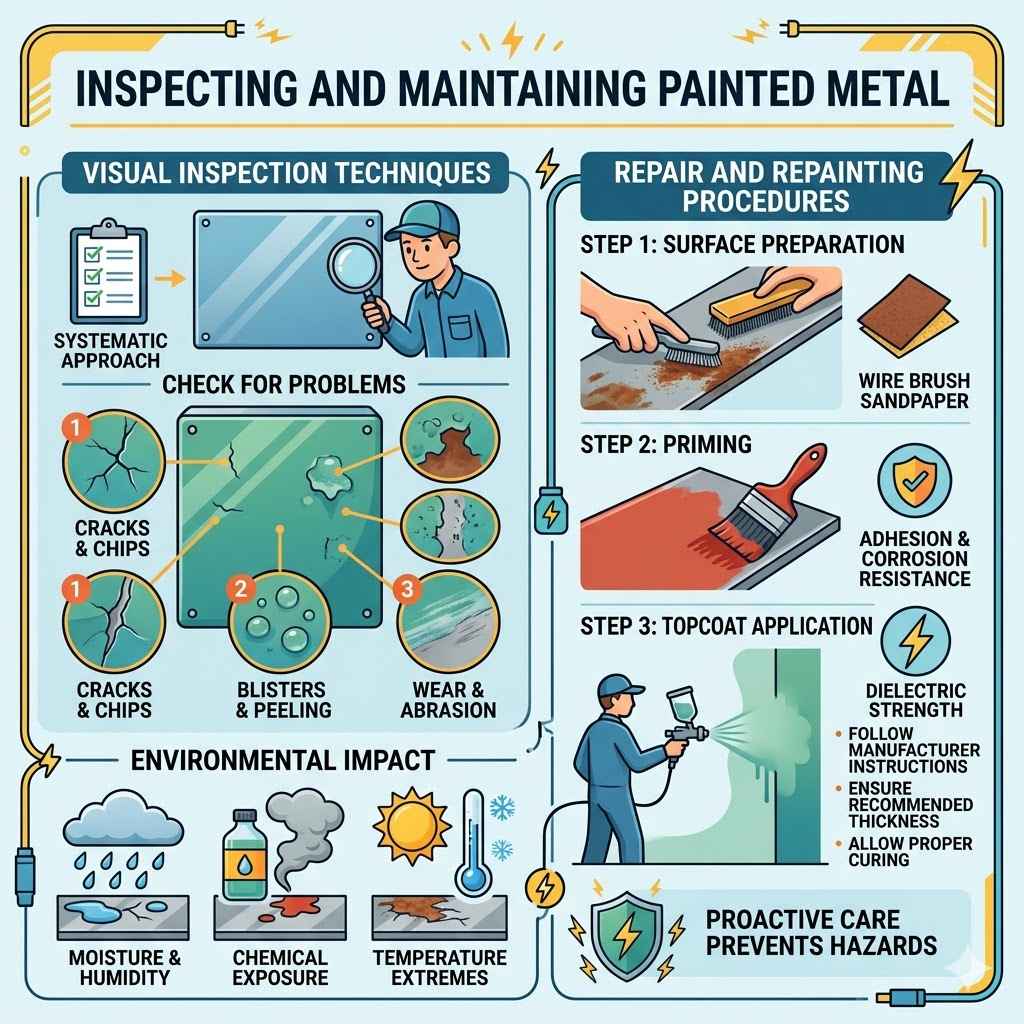 INSPECTING AND MAINTAINING PAINTED METAL

VISUAL INSPECTION TECHNIQUES

SYSTEMATIC APPROACH

CHECK FOR PROBLEMS

1
CRACKS & CHIPS

1
CRACKS & CHIPS

2
BLISTERS & PEELING

3
WEAR & ABRASION

ENVIRONMENTAL IMPACT

MOISTURE & HUMIDITY

CHEMICAL EXPOSURE

TEMPERATURE EXTREMES

REPAIR AND REPAINTING PROCEDURES

STEP 1: SURFACE PREPARATION

WIRE BRUSH SANDPAPER

STEP 2: PRIMING

ADHESION & CORROSION RESISTANCE

STEP 3: TOPCOAT APPLICATION

DIELECTRIC STRENGTH

• FOLLOW MANUFACTURER INSTRUCTIONS
• ENSURE RECOMMENDED THICKNESS
• ALLOW PROPER CURING

PROACTIVE CARE PREVENTS HAZARDS