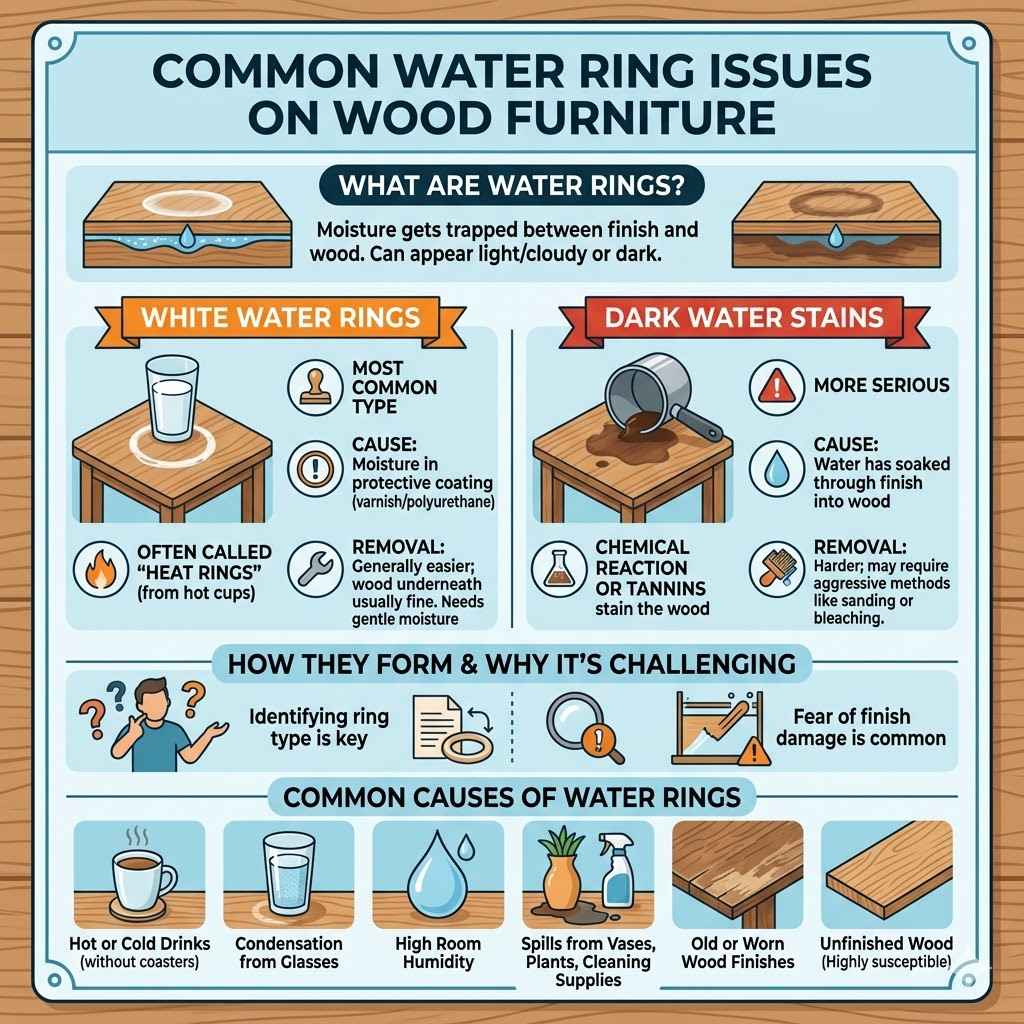 COMMON WATER RING ISSUES ON WOOD FURNITURE

WHAT ARE WATER RINGS?

Moisture gets trapped between finish and wood. Can appear light/cloudy or dark.

WHITE WATER RINGS

MOST COMMON TYPE

CAUSE: Moisture in protective coating (varnish/polyurethane)

OFTEN CALLED "HEAT RINGS" (from hot cups)

REMOVAL: Generally easier; wood underneath usually fine. Needs gentle moisture

DARK WATER STAINS

MORE SERIOUS

CAUSE: Water has soaked through finish into wood

CHEMICAL REACTION OR TANNINS stain the wood

REMOVAL: Harder; may require aggressive methods like sanding or bleaching.

HOW THEY FORM & WHY IT'S CHALLENGING

Identifying ring type is key

Fear of finish damage is common

COMMON CAUSES OF WATER RINGS

Hot or Cold Drinks (without coasters)

Condensation from Glasses

High Room Humidity

Spills from Vases, Plants, Cleaning Supplies

Old or Worn Wood Finishes

Unfinished Wood (Highly susceptible)