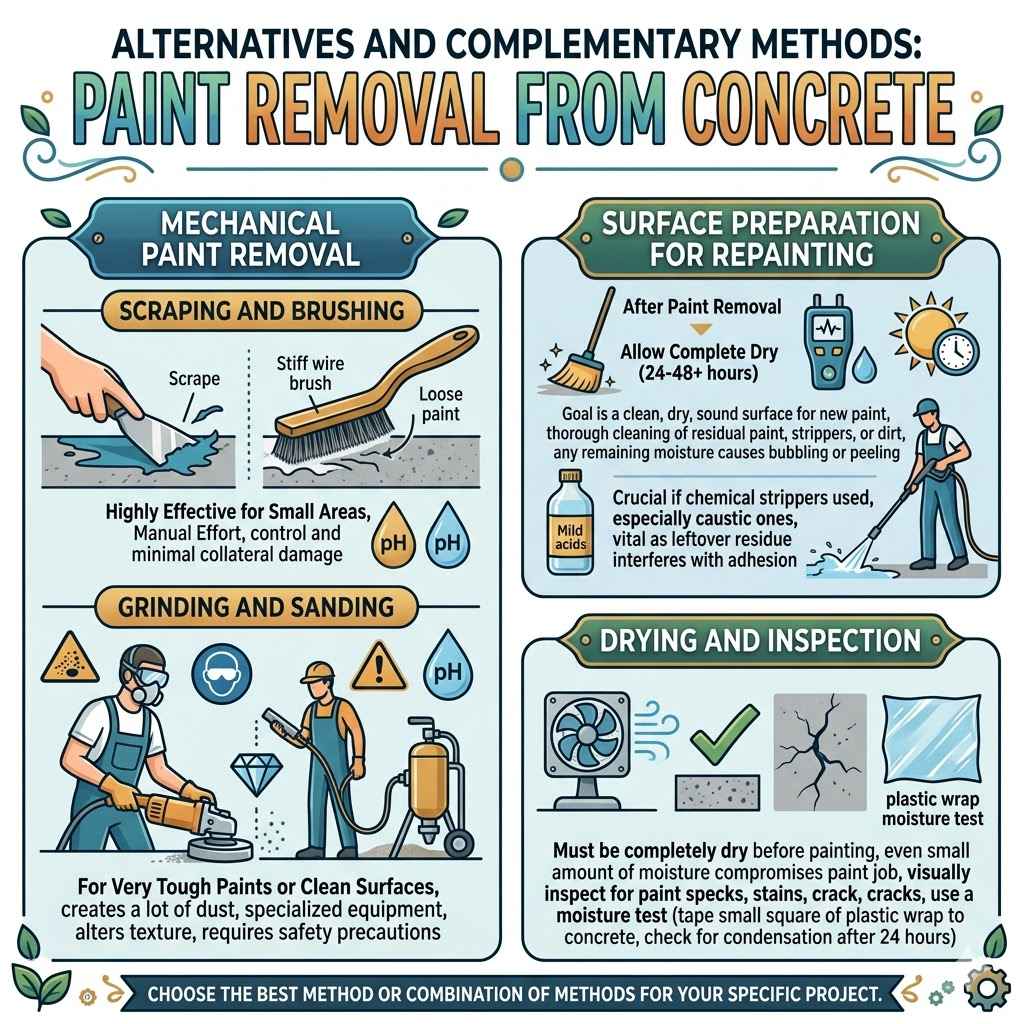 ALTERNATIVES AND COMPLEMENTARY METHODS:
PAINT REMOVAL FROM CONCRETE

MECHANICAL PAINT REMOVAL

SCRAPING AND BRUSHING

Scrape

Stiff wire brush

Loose paint

Highly Effective for Small Areas, Manual Effort, control and minimal collateral damage

pH

pH

GRINDING AND SANDING

pH

For Very Tough Paints or Clean Surfaces, creates a lot of dust, specialized equipment, alters texture, requires safety precautions

SURFACE PREPARATION FOR REPAINTING

After Paint Removal

Allow Complete Dry (24-48+ hours)

Goal is a clean, dry, sound surface for new paint, thorough cleaning of residual paint, strippers, or dirt, any remaining moisture causes bubbling or peeling

Mild acids

Crucial if chemical strippers used, especially caustic ones, vital as leftover residue interferes with adhesion

DRYING AND INSPECTION

plastic wrap moisture test

Must be completely dry before painting, even small amount of moisture compromises paint job, visually inspect for paint specks, stains, crack, cracks, use a moisture test (tape small square of plastic wrap to concrete, check for condensation after 24 hours)

CHOOSE THE BEST METHOD OR COMBINATION OF METHODS FOR YOUR SPECIFIC PROJECT.