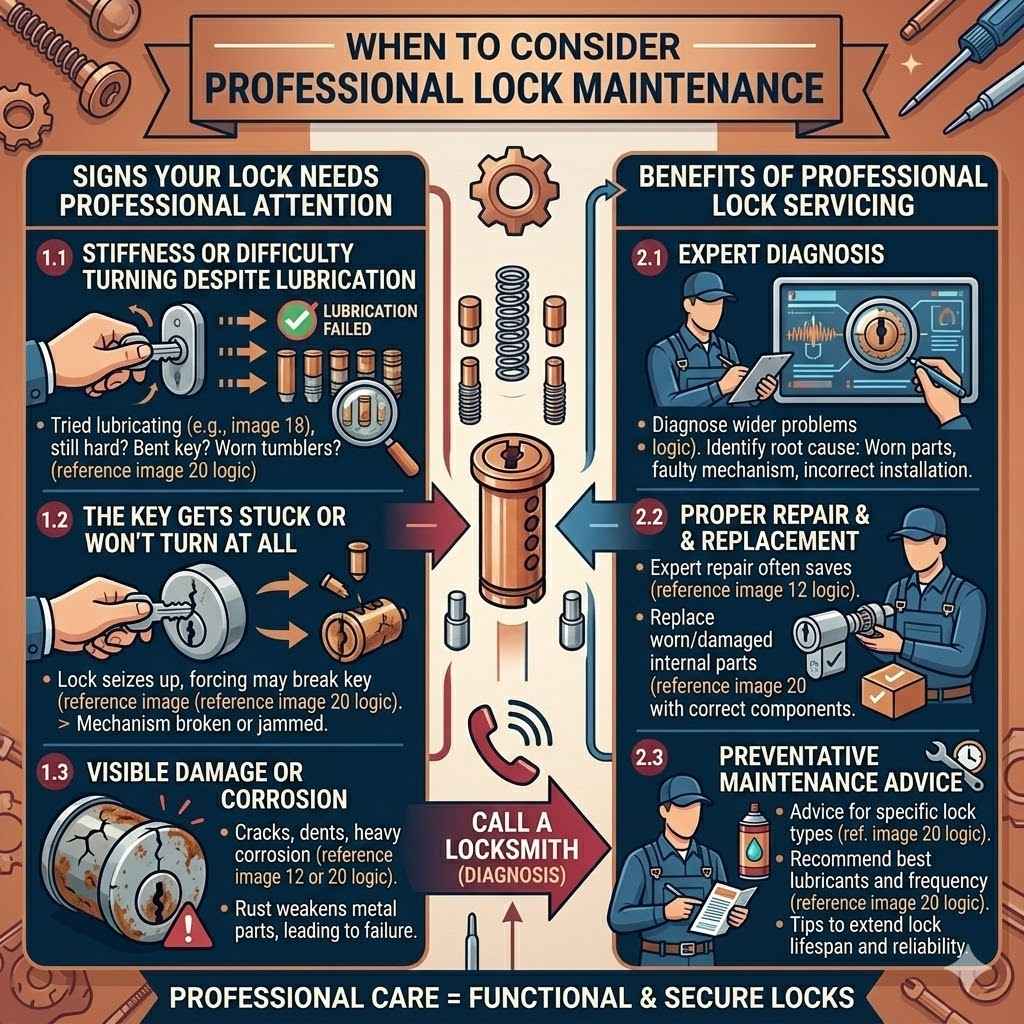 WHEN TO CONSIDER PROFESSIONAL LOCK MAINTENANCE

SIGNS YOUR LOCK NEEDS PROFESSIONAL ATTENTION

1.1 STIFFNESS OR DIFFICULTY TURNING DESPITE LUBRICATION

LUBRICATION FAILED

• Tried lubricating (e.g., image 18), still hard? Bent key? Worn tumblers? (reference image 20 logic)

1.2 THE KEY GETS STUCK OR WON'T TURN AT ALL

• Lock seizes up, forcing may break key (reference image (reference image 20 logic). > Mechanism broken or jammed.

1.3 VISIBLE DAMAGE OR CORROSION

• Cracks, dents, heavy corrosion (reference image 12 or 20 logic).

• Rust weakens metal parts, leading to failure.

CALL A LOCKSMITH (DIAGNOSIS)

BENEFITS OF PROFESSIONAL LOCK SERVICING

2.1 EXPERT DIAGNOSIS

• Diagnose wider problems • logic). Identify root cause: Worn parts, faulty mechanism, incorrect installation.

2.2 PROPER REPAIR & & REPLACEMENT

• Expert repair often saves (reference image 12 logic).

• Replace worn/damaged internal parts (reference image 20 with correct components.

2.3 PREVENTATIVE MAINTENANCE ADVICE

• Advice for specific lock types (ref. image 20 logic).

• Recommend best lubricants and frequency (reference image 20 logic).

• Tips to extend lock lifespan and reliability

PROFESSIONAL CARE = FUNCTIONAL & SECURE LOCKS