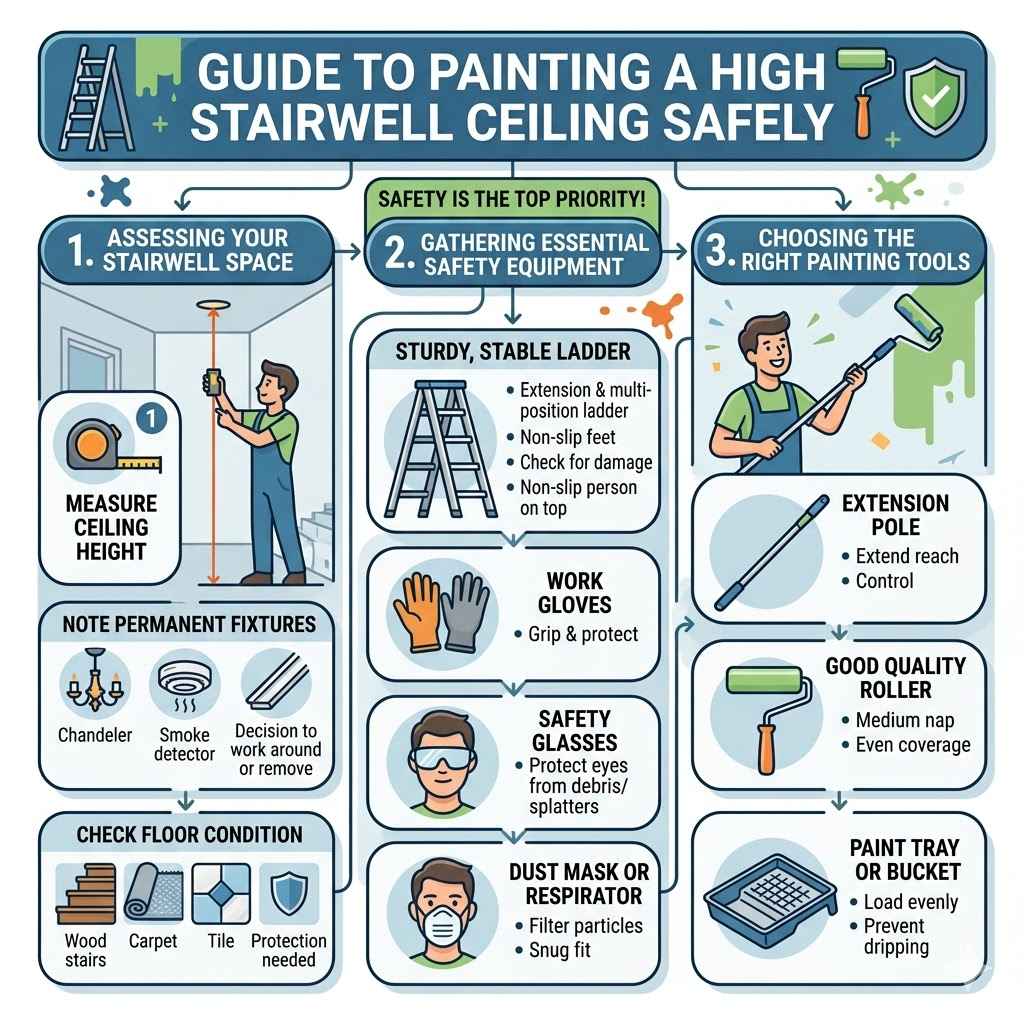 GUIDE TO PAINTING A HIGH STAIRWELL CEILING SAFELY

SAFETY IS THE TOP PRIORITY!

1. ASSESSING YOUR STAIRWELL SPACE

1

MEASURE CEILING HEIGHT

NOTE PERMANENT FIXTURES

Chandeler

Smoke detector

Decision to work around or remove

CHECK FLOOR CONDITION

Wood stairs

Carpet

Tile

Protection needed

2. GATHERING ESSENTIAL SAFETY EQUIPMENT

STURDY, STABLE LADDER

• Extension & multi-position ladder
• Non-slip feet
• Check for damage
• Non-slip person on top

WORK GLOVES

• Grip & protect

SAFETY GLASSES

• Protect eyes from debris/ splatters

DUST MASK OR RESPIRATOR

• Filter particles
• Snug fit

3. CHOOSING THE RIGHT PAINTING TOOLS

EXTENSION POLE

• Extend reach
• Control

GOOD QUALITY ROLLER

• Medium nap
• Even coverage

PAINT TRAY OR BUCKET

• Load evenly
• Prevent dripping