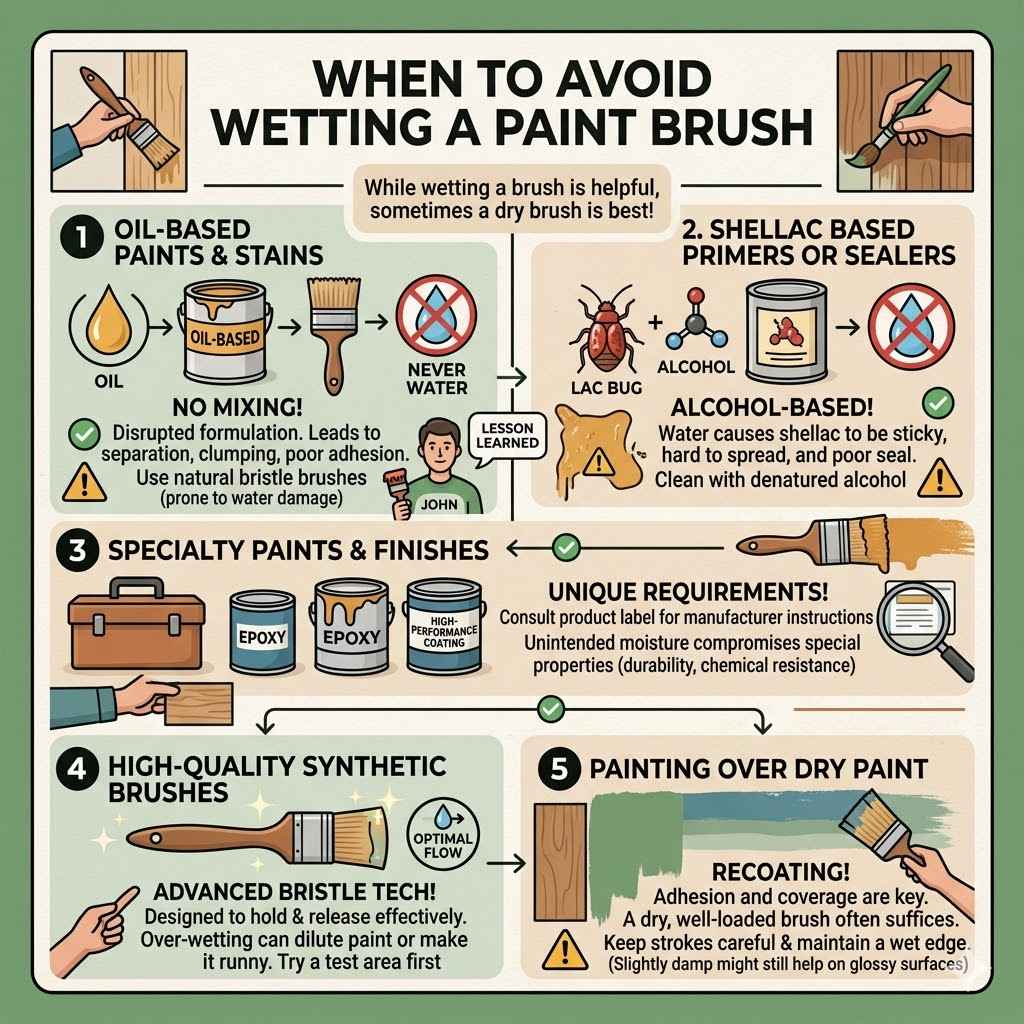 WHEN TO AVOID WETTING A PAINT BRUSH

While wetting a brush is helpful, sometimes a dry brush is best!

1 OIL-BASED PAINTS & STAINS

OIL

OIL-BASED

NEVER WATER

NO MIXING!

Disrupted formulation. Leads to separation, clumping, poor adhesion.

Use natural bristle brushes (prone to water damage)

LESSON LEARNED

JOHN

2. SHELLAC BASED PRIMERS OR SEALERS

LAC BUG

ALCOHOL

ALCOHOL-BASED!

Water causes shellac to be sticky, hard to spread, and poor seal.

Clean with denatured alcohol

3 SPECIALTY PAINTS & FINISHES

EPOXY

EPOXY

HIGH-PERFORMANCE COATING

UNIQUE REQUIREMENTS!

Consult product label for manufacturer instructions

Unintended moisture compromises special properties (durability, chemical resistance)

4 HIGH-QUALITY SYNTHETIC BRUSHES

OPTIMAL FLOW

ADVANCED BRISTLE TECH!

Designed to hold & release effectively. Over-wetting can dilute paint or make it runny. Try a test area first

5 PAINTING OVER DRY PAINT

RECOATING!

Adhesion and coverage are key. A dry, well-loaded brush often suffices.

Keep strokes careful & maintain a wet edge.

(Slightly damp might still help on glossy surfaces)