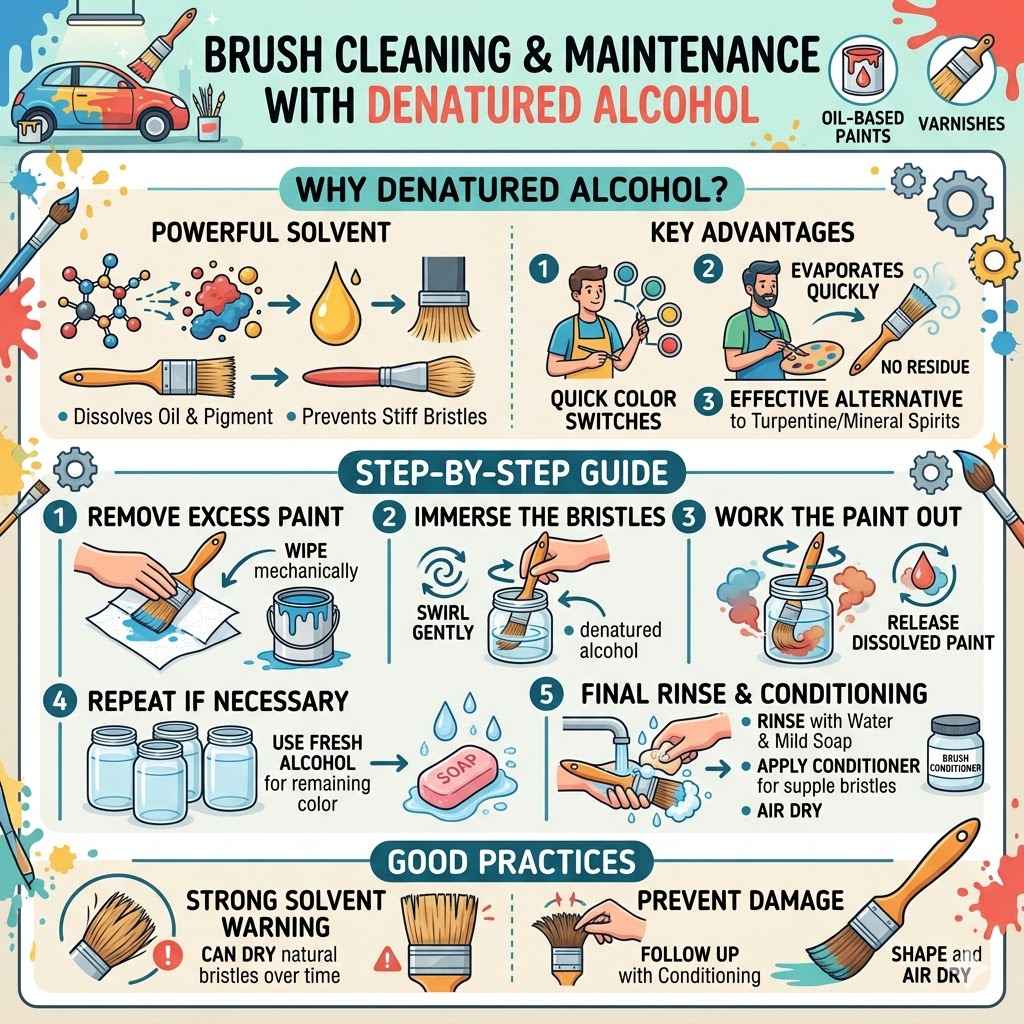 BRUSH CLEANING & MAINTENANCE WITH DENATURED ALCOHOL

OIL-BASED PAINTS

VARNISHES

WHY DENATURED ALCOHOL?

POWERFUL SOLVENT

• Dissolves Oil & Pigment • Prevents Stiff Bristles

KEY ADVANTAGES

1 QUICK COLOR SWITCHES

2 EVAPORATES QUICKLY

NO RESIDUE

3 EFFECTIVE ALTERNATIVE to Turpentine/Mineral Spirits

STEP-BY-STEP GUIDE

1 REMOVE EXCESS PAINT

WIPE mechanically

2 IMMERSE THE BRISTLES

SWIRL GENTLY

• denatured alcohol

3 WORK THE PAINT OUT

RELEASE DISSOLVED PAINT

4 REPEAT IF NECESSARY

USE FRESH ALCOHOL for remaining color

SOAP

5 FINAL RINSE & CONDITIONING

• RINSE with Water & Mild Soap

• APPLY CONDITIONER for supple bristles

• AIR DRY

BRUSH CONDITIONER

GOOD PRACTICES

STRONG SOLVENT WARNING

CAN DRY natural bristles over time

PREVENT DAMAGE

FOLLOW UP with Conditioning

SHAPE and AIR DRY