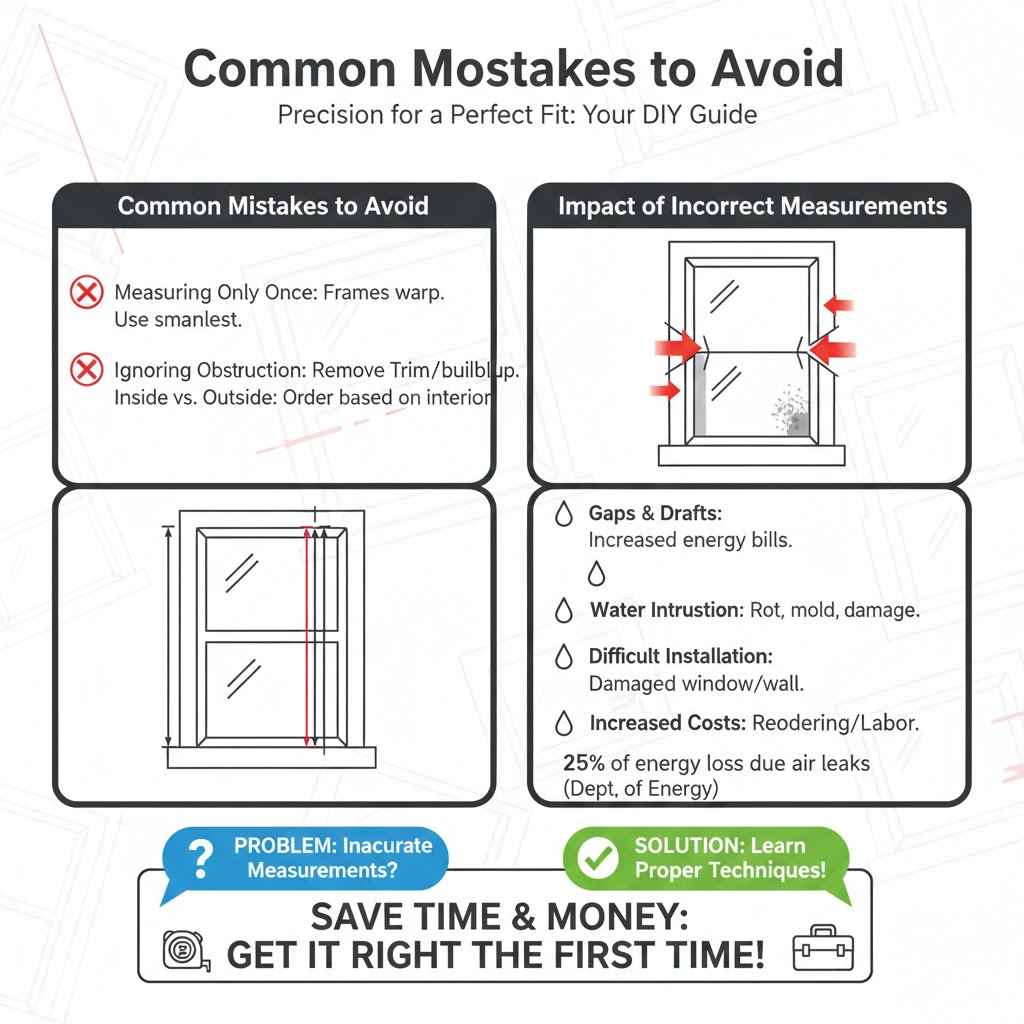 Common Mostakes to Avoid
Precision for a Perfect Fit: Your DIY Guide

Common Mistakes to Avoid

Measuring Only Once: Frames warp. Use smanlest.

Ignoring Obstruction: Remove Trim/builblup. Inside vs. Outside: Order based on interior

Impact of Incorrect Measurements

Gaps & Drafts: Increased energy bills.

Water Intrustion: Rot, mold, damage.

Difficult Installation: Damaged window/wall.

Increased Costs: Reodering/Labor.

25% of energy loss due air leaks (Dept, of Energy)

PROBLEM: Inacurate Measurements?

SOLUTION: Learn Proper Techniques!

SAVE TIME & MONEY: GET IT RIGHT THE FIRST TIME!