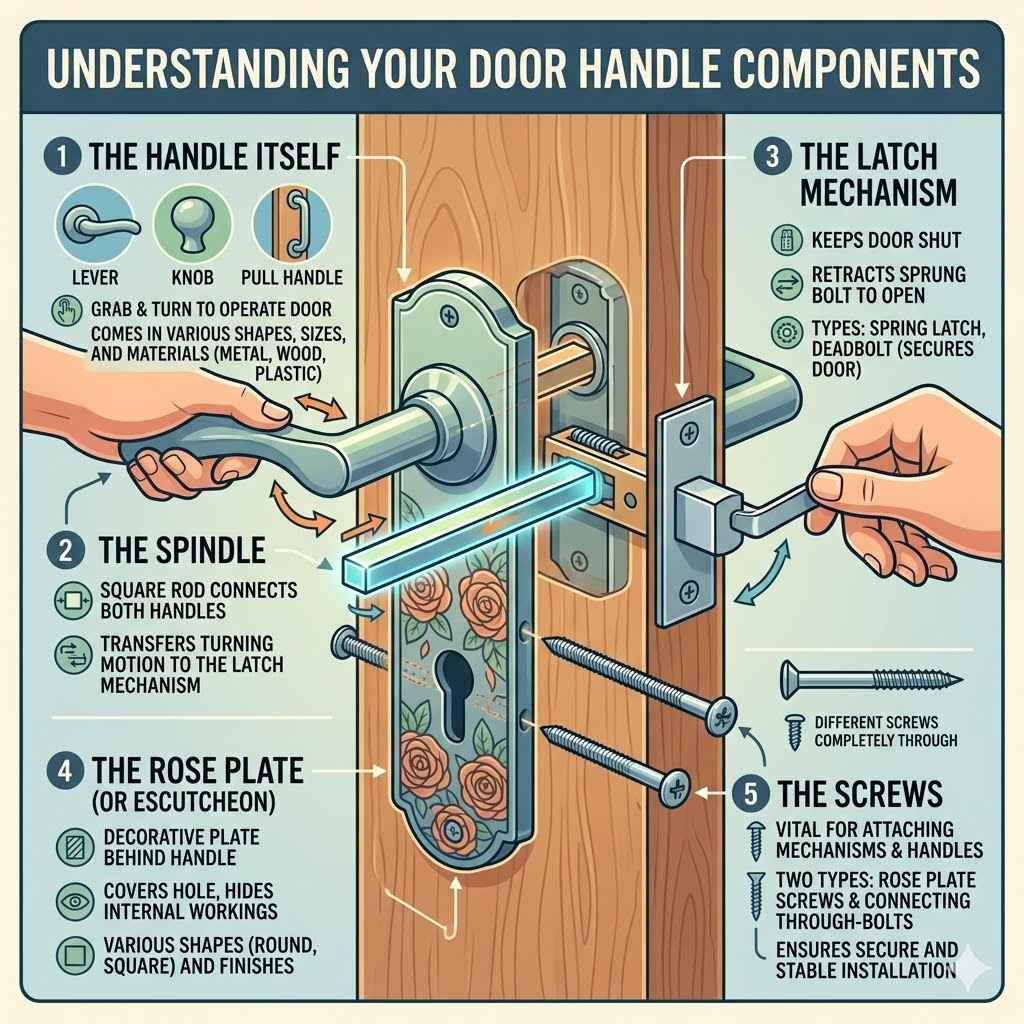 UNDERSTANDING YOUR DOOR HANDLE COMPONENTS

1 THE HANDLE ITSELF

LEVER KNOB PULL HANDLE

GRAB & TURN TO OPERATE DOOR
COMES IN VARIOUS SHAPES, SIZES, AND MATERIALS (METAL, WOOD, PLASTIC)

2 THE SPINDLE

SQUARE ROD CONNECTS BOTH HANDLES

TRANSFERS TURNING MOTION TO THE LATCH MECHANISM

4 THE ROSE PLATE (OR ESCUTCHEON)

DECORATIVE PLATE BEHIND HANDLE

COVERS HOLE, HIDES INTERNAL WORKINGS

VARIOUS SHAPES (ROUND, SQUARE) AND FINISHES

3 THE LATCH MECHANISM

KEEPS DOOR SHUT

RETRACTS SPRUNG BOLT TO OPEN

TYPES: SPRING LATCH, DEADBOLT (SECURES DOOR)

DIFFERENT SCREWS COMPLETELY THROUGH

5 THE SCREWS

VITAL FOR ATTACHING MECHANISMS & HANDLES

TWO TYPES: ROSE PLATE SCREWS & CONNECTING THROUGH-BOLTS

ENSURES SECURE AND STABLE INSTALLATION