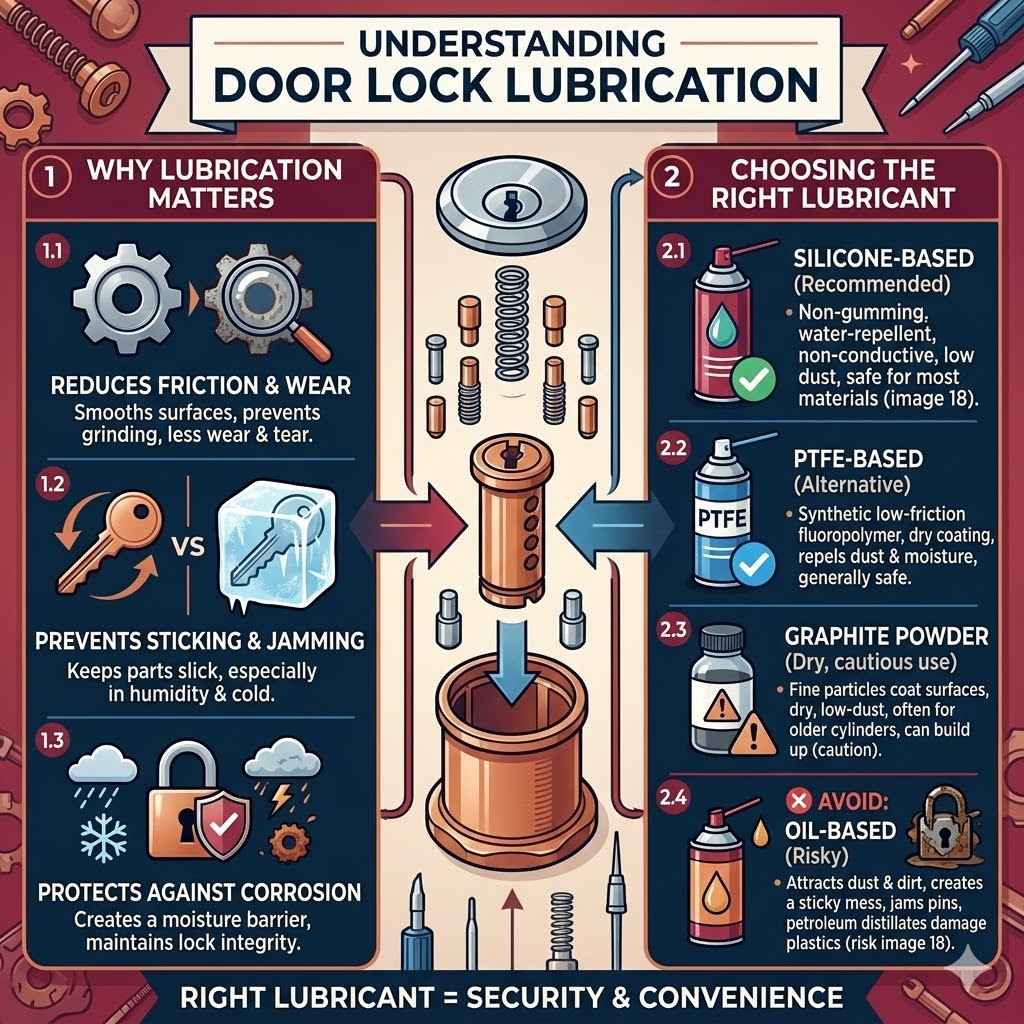 UNDERSTANDING
DOOR LOCK LUBRICATION

1 WHY LUBRICATION MATTERS

1.1

REDUCES FRICTION & WEAR
Smooths surfaces, prevents grinding, less wear & tear.

1.2

VS

PREVENTS STICKING & JAMMING
Keeps parts slick, especially in humidity & cold.

1.3

PROTECTS AGAINST CORROSION
Creates a moisture barrier, maintains lock integrity.

2 CHOOSING THE RIGHT LUBRICANT

2.1
SILICONE-BASED
(Recommended)
• Non-gumming, water-repellent, non-conductive, low dust, safe for most materials (image 18).

2.2
PTFE
PTFE-BASED
(Alternative)
• Synthetic low-friction fluoropolymer, dry coating, repels dust & moisture, generally safe.

2.3
GRAPHITE POWDER
(Dry, cautious use)
• Fine particles coat surfaces, dry, low-dust, often for older cylinders, can build up (caution).

2.4
AVOID:
OIL-BASED
(Risky)
• Attracts dust & dirt, creates a sticky mess, jams pins, petroleum distillates damage plastics (risk image 18).

RIGHT LUBRICANT = SECURITY & CONVENIENCE