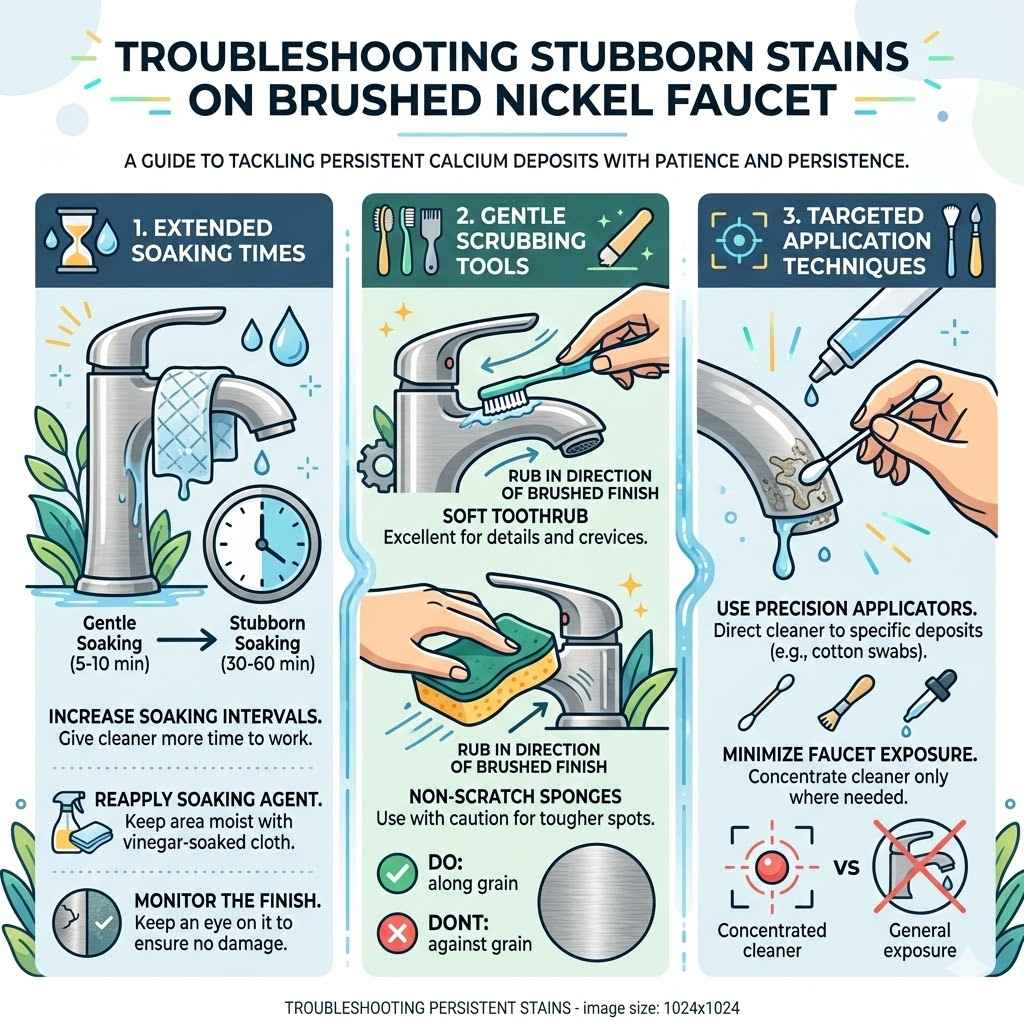 TROUBLESHOOTING STUBBORN STAINS ON BRUSHED NICKEL FAUCET

A GUIDE TO TACKLING PERSISTENT CALCIUM DEPOSITS WITH PATIENCE AND PERSISTENCE.

1. EXTENDED SOAKING TIMES

Gentle Soaking (5-10 min) → Stubborn Soaking (30-60 min)

INCREASE SOAKING INTERVALS.
Give cleaner more time to work.

REAPPLY SOAKING AGENT.
Keep area moist with vinegar-soaked cloth.

MONITOR THE FINISH.
Keep an eye on it to ensure no damage.

2. GENTLE SCRUBBING TOOLS

RUB IN DIRECTION OF BRUSHED FINISH

SOFT TOOTHRUB
Excellent for details and crevices.

RUB IN DIRECTION OF BRUSHED FINISH

NON-SCRATCH SPONGES
Use with caution for tougher spots.

DO:
along grain

DONT:
against grain

3. TARGETED APPLICATION TECHNIQUES

USE PRECISION APPLICATORS.
Direct cleaner to specific deposits (e.g., cotton swabs).

MINIMIZE FAUCET EXPOSURE.
Concentrate cleaner only where needed.

Concentrated cleaner VS General exposure

TROUBLESHOOTING PERSISTENT STAINS - image size: 1024x1024