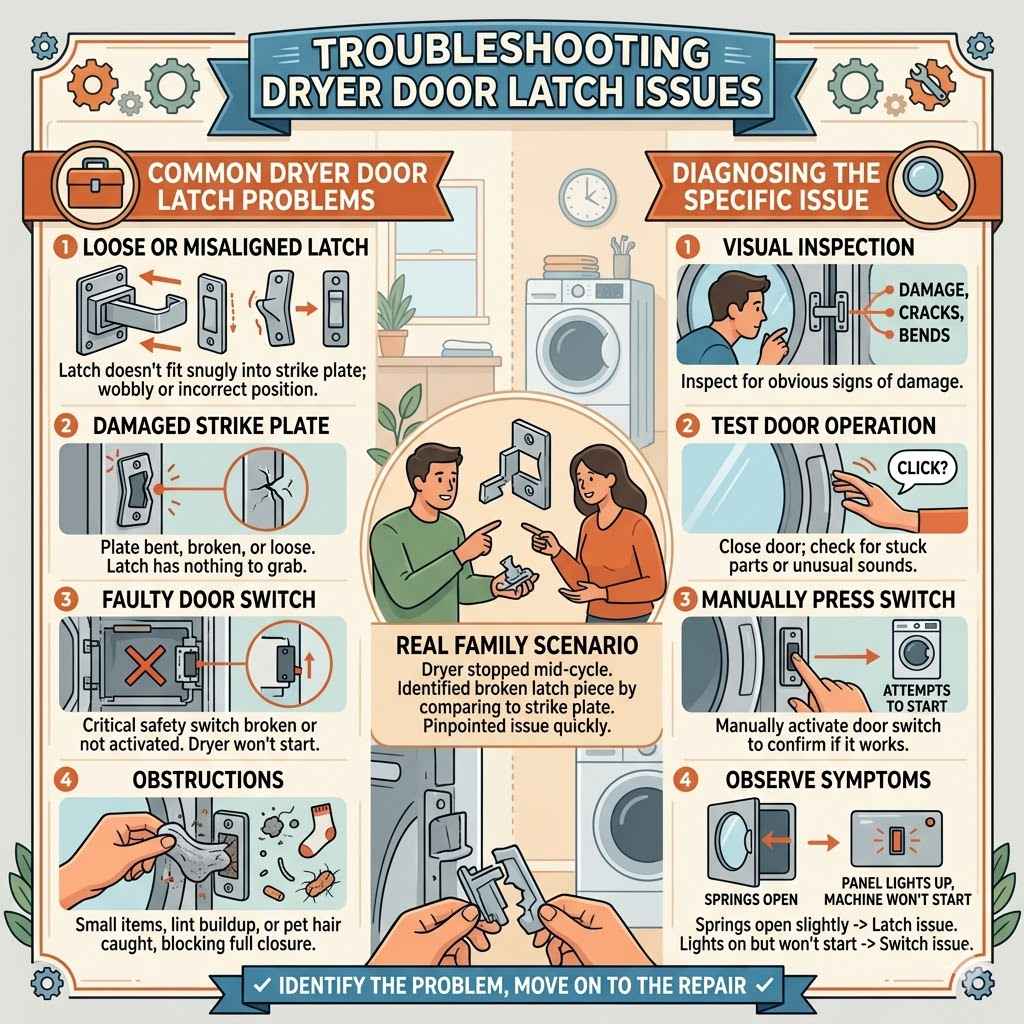 TROUBLESHOOTING DRYER DOOR LATCH ISSUES

COMMON DRYER DOOR LATCH PROBLEMS

1 LOOSE OR MISALIGNED LATCH

Latch doesn't fit snugly into strike plate; wobbly or incorrect position.

2 DAMAGED STRIKE PLATE

Plate bent, broken, or loose. Latch has nothing to grab.

3 FAULTY DOOR SWITCH

Critical safety switch broken or not activated. Dryer won't start.

4 OBSTRUCTIONS

Small items, lint buildup, or pet hair caught, blocking full closure.

REAL FAMILY SCENARIO
Dryer stopped mid-cycle. Identified broken latch piece by comparing to strike plate. Pinpointed issue quickly.

DIAGNOSING THE SPECIFIC ISSUE

1 VISUAL INSPECTION

DAMAGE, CRACKS, BENDS

Inspect for obvious signs of damage.

2 TEST DOOR OPERATION

CLICK?

Close door; check for stuck parts or unusual sounds.

3 MANUALLY PRESS SWITCH

ATTEMPTS TO START

Manually activate door switch to confirm if it works.

4 OBSERVE SYMPTOMS

SPRINGS OPEN

PANEL LIGHTS UP, MACHINE WON'T START

Springs open slightly -> Latch issue. Lights on but won't start -> Switch issue.

✓ IDENTIFY THE PROBLEM, MOVE ON TO THE REPAIR ✓