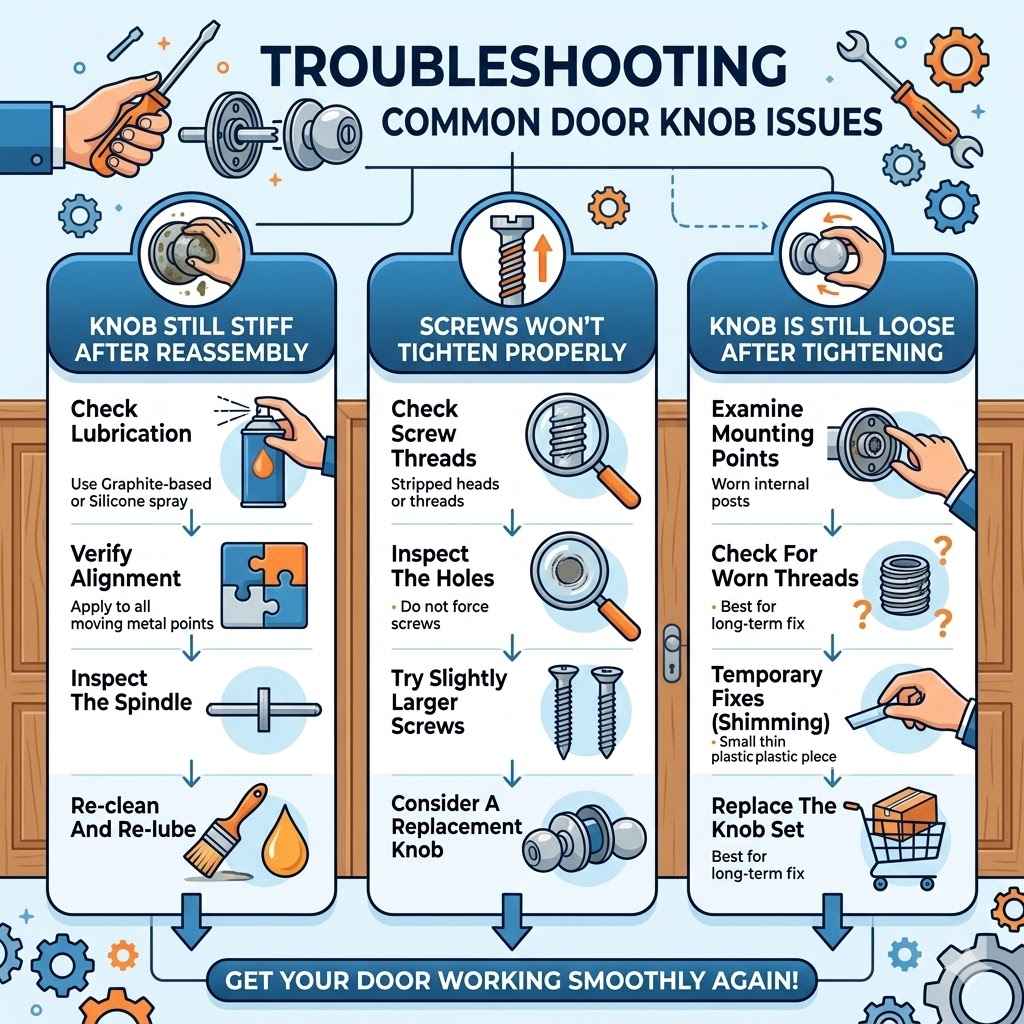 TROUBLESHOOTING
COMMON DOOR KNOB ISSUES

KNOB STILL STIFF AFTER REASSEMBLY

Check Lubrication
Use Graphite-based or Silicone spray

Verify Alignment
Apply to all moving metal points

Inspect The Spindle

Re-clean And Re-lube

SCREWS WON'T TIGHTEN PROPERLY

Check Screw Threads
Stripped heads or threads

Inspect The Holes
• Do not force screws

Try Slightly Larger Screws

Consider A Replacement Knob

KNOB IS STILL LOOSE AFTER TIGHTENING

Examine Mounting Points
Worn internal posts

Check For Worn Threads
• Best for long-term fix

Temporary Fixes (Shimming)
• Small thin plasticplastic piece

Replace The Knob Set
Best for long-term fix

GET YOUR DOOR WORKING SMOOTHLY AGAIN!