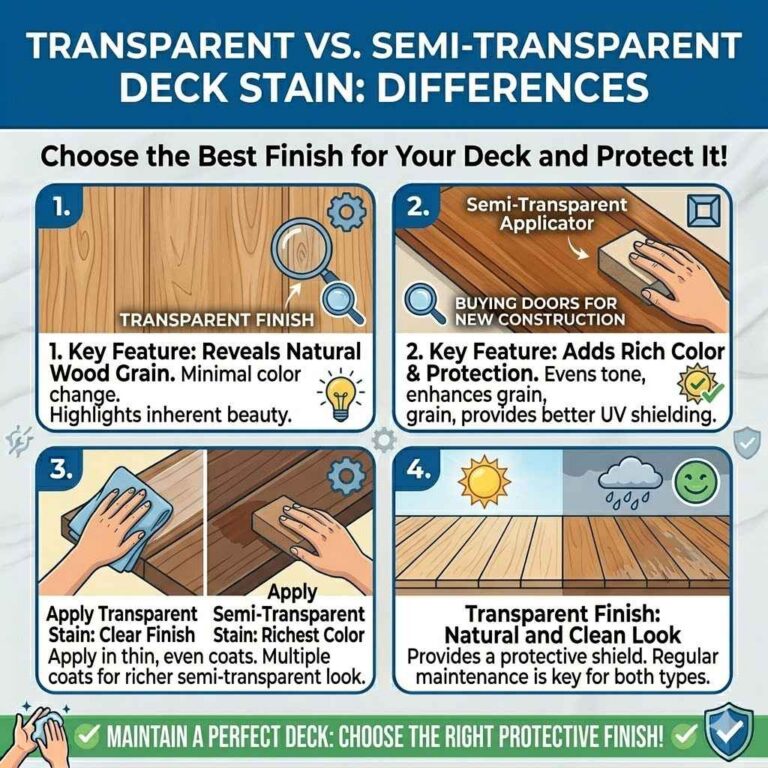 TRANSPARENT VS. SEMI-TRANSPARENT DECK STAIN: DIFFERENCES

Choose the Best Finish for Your Deck and Protect It!

1.

TRANSPARENT FINISH

1. Key Feature: Reveals Natural Wood Grain. Minimal color change.
Highlights inherent beauty.

2.

Semi-Transparent Applicator

BUYING DOORS FOR NEW CONSTRUCTION

2. Key Feature: Adds Rich Color & Protection. Evens tone, enhances grain,
grain, provides better UV shielding.

3.

Apply Transparent Stain: Clear Finish

Apply Semi-Transparent Stain: Richest Color

Apply in thin, even coats. Multiple coats for richer semi-transparent look.

4.

Transparent Finish: Natural and Clean Look

Provides a protective shield. Regular maintenance is key for both types.

MAINTAIN A PERFECT DECK: CHOOSE THE RIGHT PROTECTIVE FINISH!