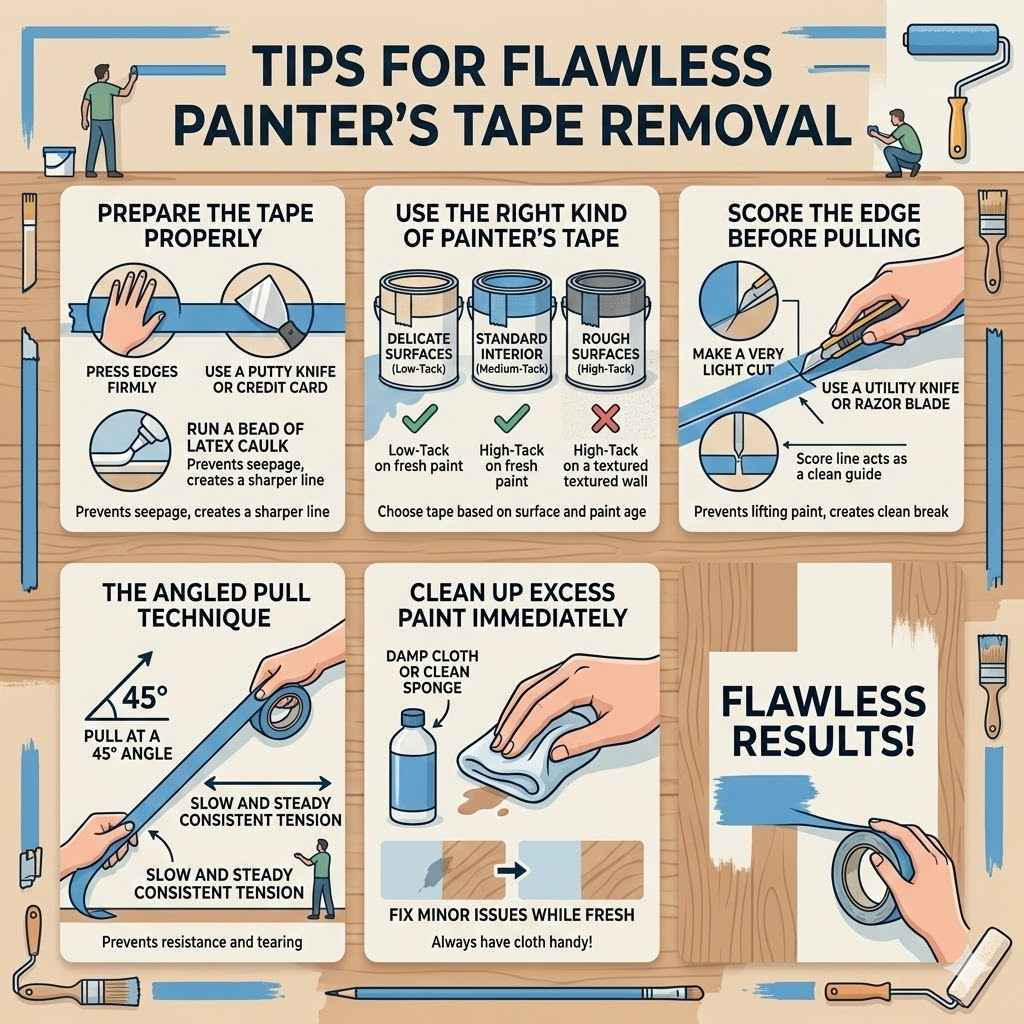 TIPS FOR FLAWLESS PAINTER'S TAPE REMOVAL

PREPARE THE TAPE PROPERLY

PRESS EDGES FIRMLY

USE A PUTTY KNIFE OR CREDIT CARD

RUN A BEAD OF LATEX CAULK
Prevents seepage, creates a sharper line

Prevents seepage, creates a sharper line

USE THE RIGHT KIND OF PAINTER'S TAPE

DELICATE SURFACES (Low-Tack)

STANDARD INTERIOR (Medium-Tack)

ROUGH SURFACES (High-Tack)

Low-Tack on fresh paint

High-Tack on fresh paint

High-Tack on a textured textured wall

Choose tape based on surface and paint age

SCORE THE EDGE BEFORE PULLING

MAKE A VERY LIGHT CUT

USE A UTILITY KNIFE OR RAZOR BLADE

Score line acts as a clean guide

Prevents lifting paint, creates clean break

THE ANGLED PULL TECHNIQUE

45°

PULL AT A 45° ANGLE

SLOW AND STEADY CONSISTENT TENSION

SLOW AND STEADY CONSISTENT TENSION

Prevents resistance and tearing

CLEAN UP EXCESS PAINT IMMEDIATELY

DAMP CLOTH OR CLEAN SPONGE

FIX MINOR ISSUES WHILE FRESH

Always have cloth handy!

FLAWLESS RESULTS!