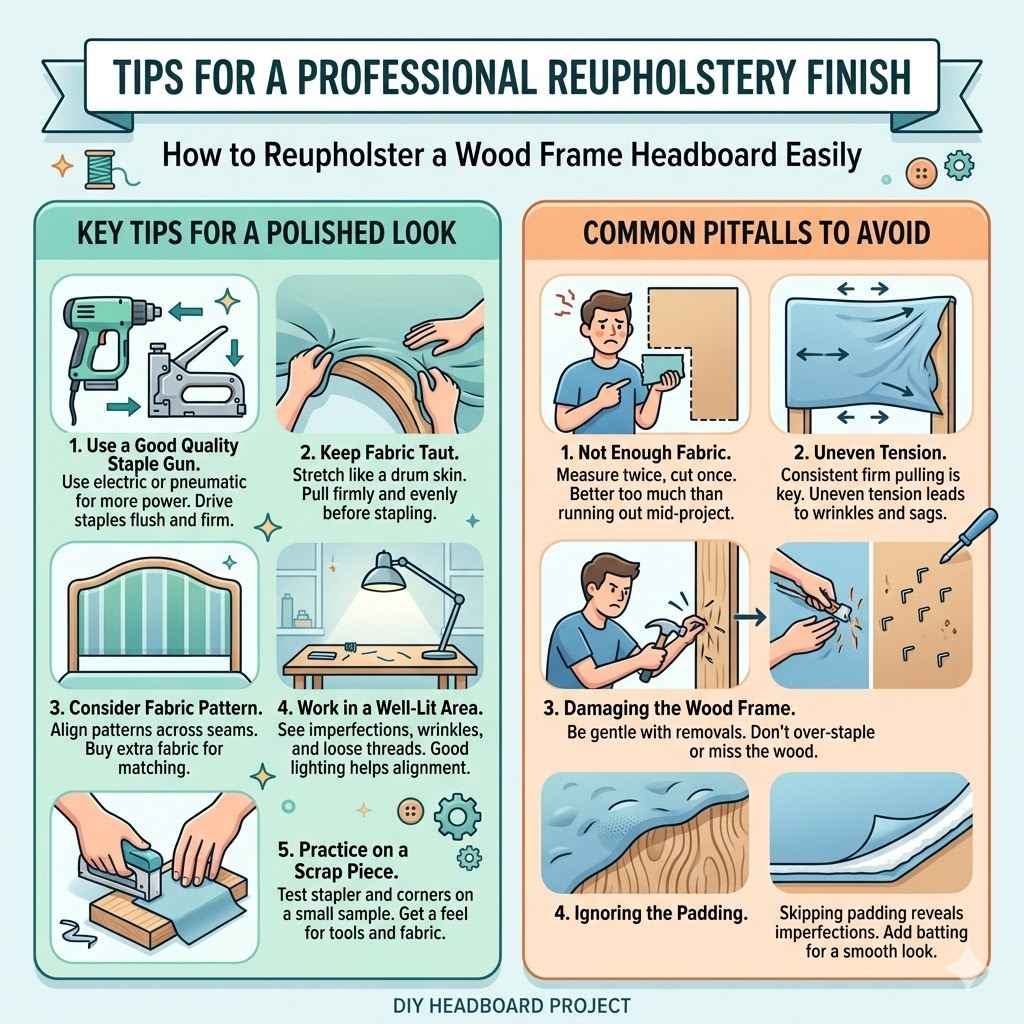 TIPS FOR A PROFESSIONAL REUPHOLSTERY FINISH

How to Reupholster a Wood Frame Headboard Easily

KEY TIPS FOR A POLISHED LOOK

1. Use a Good Quality Staple Gun.
Use electric or pneumatic for more power. Drive staples flush and firm.

2. Keep Fabric Taut.
Stretch like a drum skin. Pull firmly and evenly before stapling.

3. Consider Fabric Pattern.
Align patterns across seams. Buy extra fabric for matching.

4. Work in a Well-Lit Area.
See imperfections, wrinkles, and loose threads. Good lighting helps alignment.

5. Practice on a Scrap Piece.
Test stapler and corners on a small sample. Get a feel for tools and fabric.

COMMON PITFALLS TO AVOID

1. Not Enough Fabric.
Measure twice, cut once. Better too much than running out mid-project.

2. Uneven Tension.
Consistent firm pulling is key. Uneven tension leads to wrinkles and sags.

3. Damaging the Wood Frame.
Be gentle with removals. Don't over-staple or miss the wood.

4. Ignoring the Padding.

Skipping padding reveals imperfections. Add batting for a smooth look.

DIY HEADBOARD PROJECT