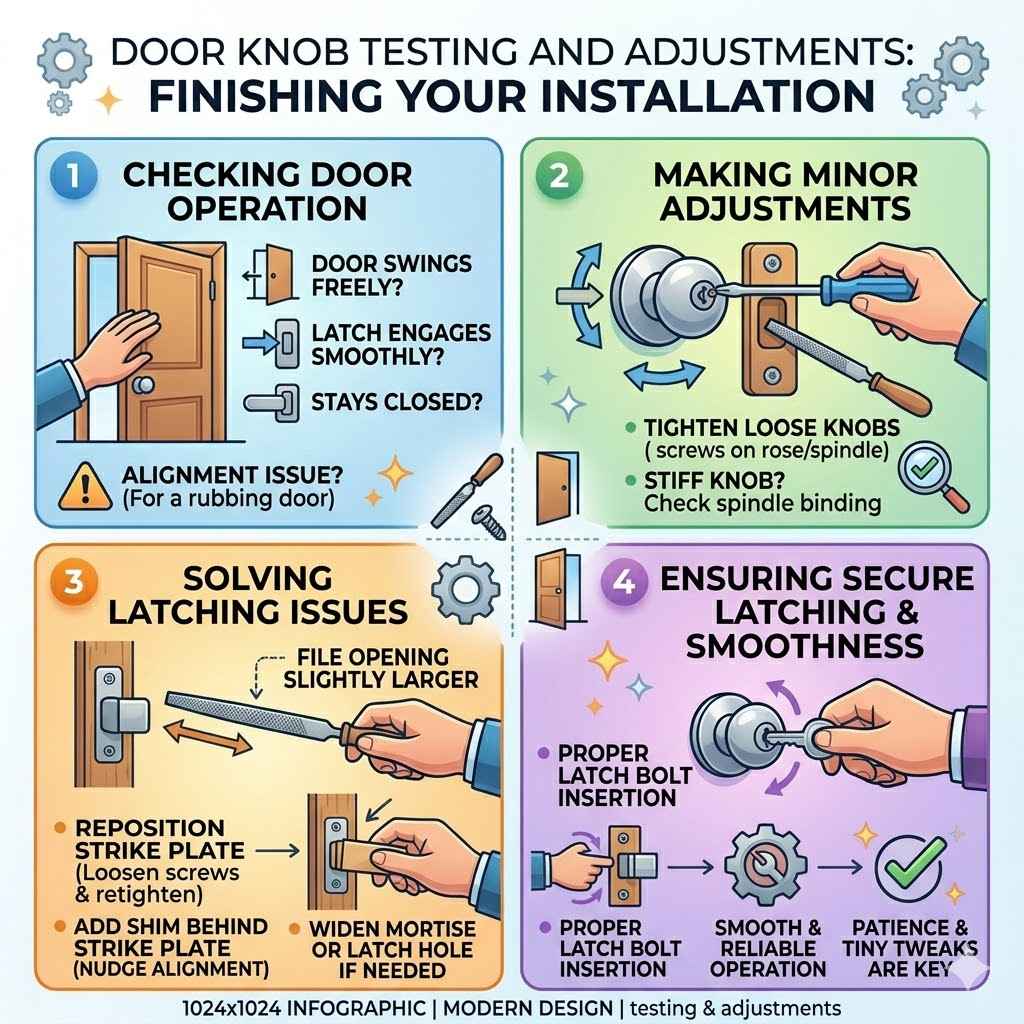 DOOR KNOB TESTING AND ADJUSTMENTS:
FINISHING YOUR INSTALLATION

1 CHECKING DOOR OPERATION

DOOR SWINGS FREELY?

LATCH ENGAGES SMOOTHLY?

STAYS CLOSED?

ALIGNMENT ISSUE? (For a rubbing door)

2 MAKING MINOR ADJUSTMENTS

TIGHTEN LOOSE KNOBS ( screws on rose/spindle)

STIFF KNOB? Check spindle binding

3 SOLVING LATCHING ISSUES

FILE OPENING SLIGHTLY LARGER

REPOSITION STRIKE PLATE (Loosen screws & retighten)

ADD SHIM BEHIND STRIKE PLATE (NUDGE ALIGNMENT)

WIDEN MORTISE OR LATCH HOLE IF NEEDED

4 ENSURING SECURE LATCHING & SMOOTHNESS

PROPER LATCH BOLT INSERTION

PROPER LATCH BOLT INSERTION

SMOOTH & RELIABLE OPERATION

PATIENCE & TINY TWEAKS ARE KEY

1024x1024 INFOGRAPHIC | MODERN DESIGN | testing & adjustments