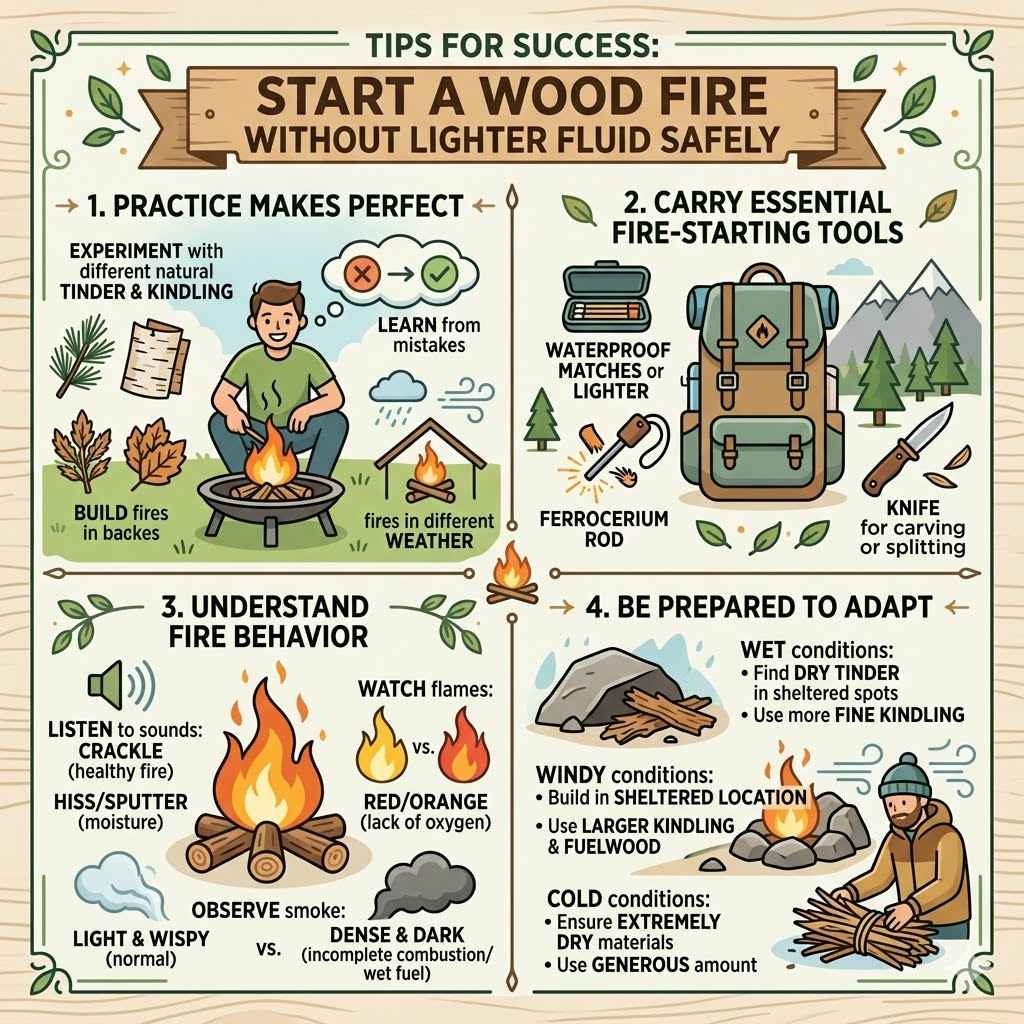 TIPS FOR SUCCESS:

START A WOOD FIRE WITHOUT LIGHTER FLUID SAFELY

1. PRACTICE MAKES PERFECT

EXPERIMENT with different natural TINDER & KINDLING

LEARN from mistakes

BUILD fires in backes

fires in different WEATHER

2. CARRY ESSENTIAL FIRE-STARTING TOOLS

WATERPROOF MATCHES or LIGHTER

FERROCERIUM ROD

KNIFE for carving or splitting

3. UNDERSTAND FIRE BEHAVIOR

LISTEN to sounds:
CRACKLE (healthy fire)
HISS/SPUTTER (moisture)

WATCH flames:
vs.
RED/ORANGE (lack of oxygen)

OBSERVE smoke:
LIGHT & WISPY (normal)
vs.
DENSE & DARK (incomplete combustion/ wet fuel)

4. BE PREPARED TO ADAPT

WET conditions:
• Find DRY TINDER in sheltered spots
• Use more FINE KINDLING

WINDY conditions:
• Build in SHELTERED LOCATION
• Use LARGER KINDLING & FUELWOOD

COLD conditions:
• Ensure EXTREMELY DRY materials
• Use GENEROUS amount