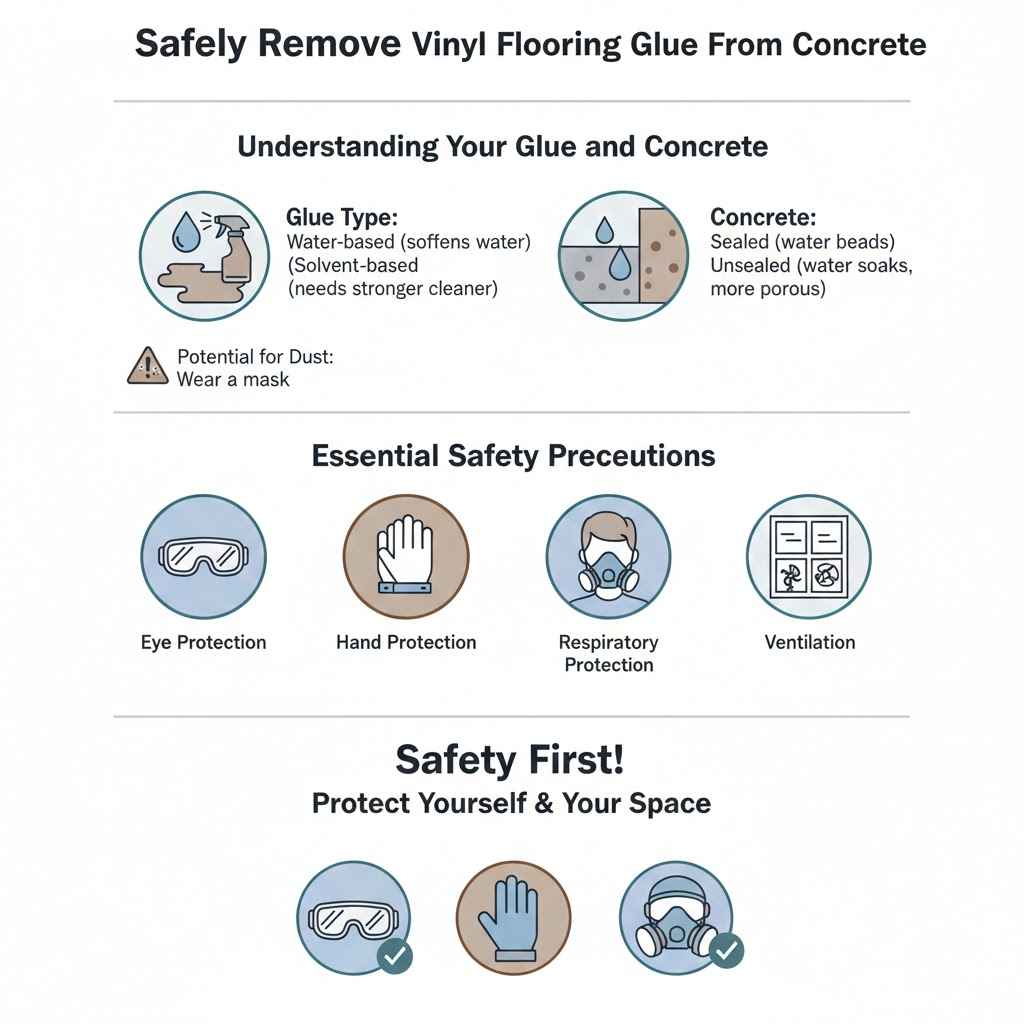 Safely Remove Vinyl Flooring Glue From Concrete

Understanding Your Glue and Concrete

Glue Type:
Water-based (soffens water)
(Solvent-based
(needs stronger cleaner)

Concrete:
Sealed (water beads)
Unsealed (water soaks, more porous)

Potential for Dust:
Wear a mask

Essential Safety Preceutions

Eye Protection

Hand Protection

Respiratory Protection

Ventilation

Safety First!
Protect Yourself & Your Space