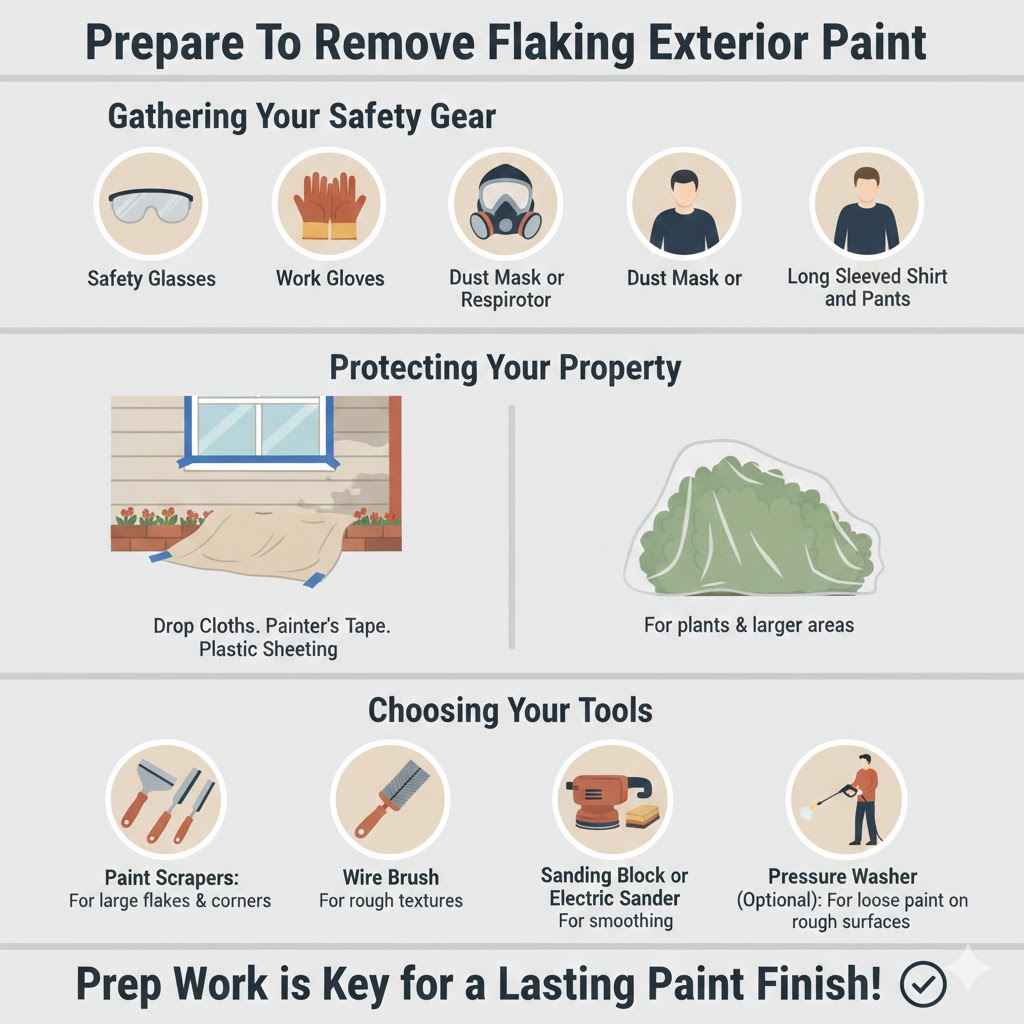 Prepare To Remove Flaking Exterior Paint

Gathering Your Safety Gear

Safety Glasses

Work Gloves

Dust Mask or Respirotor

Dust Mask or

Long Sleeved Shirt and Pants

Protecting Your Property

Drop Cloths. Painter's Tape. Plastic Sheeting

For plants & larger areas

Choosing Your Tools

Paint Scrapers: For large flakes & corners

Wire Brush For rough textures

Sanding Block or Electric Sander For smoothing

Pressure Washer (Optional): For loose paint on rough surfaces

Prep Work is Key for a Lasting Paint Finish!