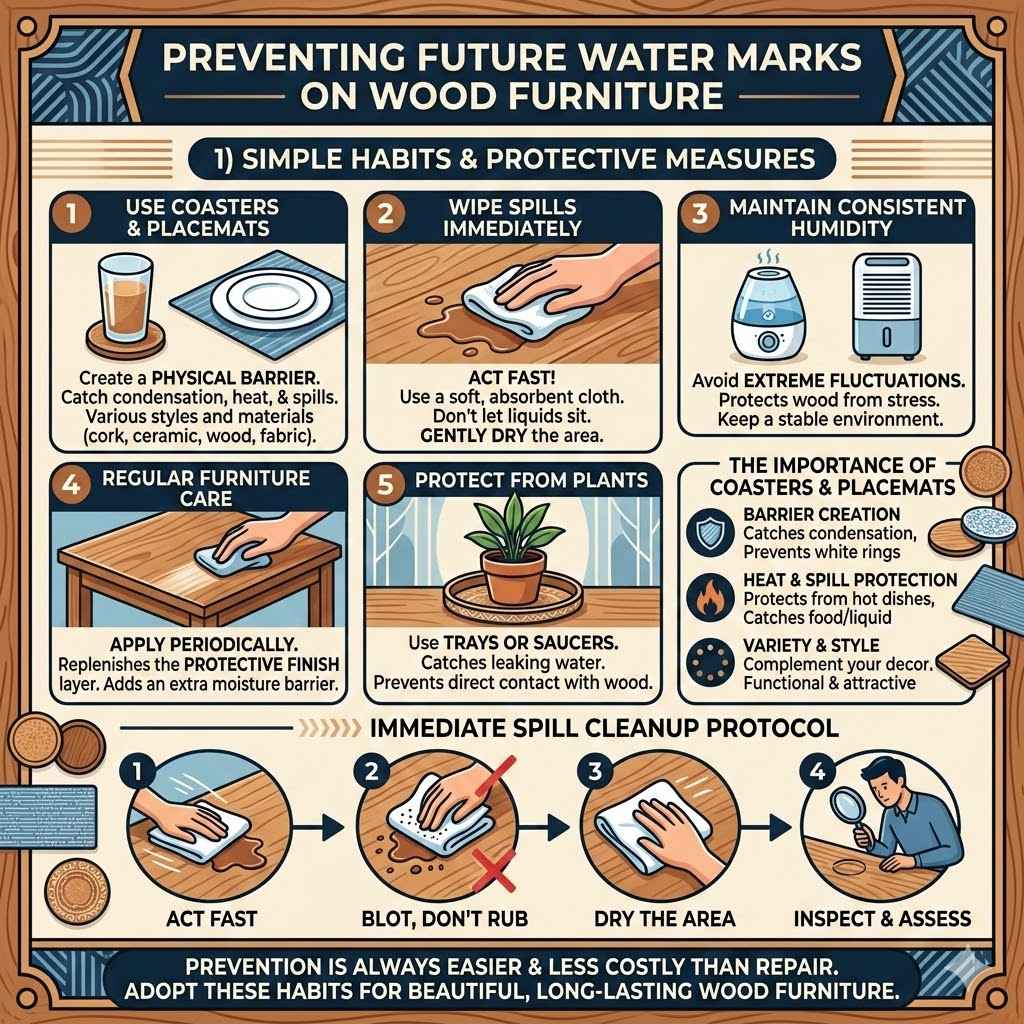 PREVENTING FUTURE WATER MARKS ON WOOD FURNITURE

1) SIMPLE HABITS & PROTECTIVE MEASURES

1 USE COASTERS & PLACEMATS

Create a PHYSICAL BARRIER. Catch condensation, heat, & spills. Various styles and materials (cork, ceramic, wood, fabric).

2 WIPE SPILLS IMMEDIATELY

ACT FAST! Use a soft, absorbent cloth. Don't let liquids sit. GENTLY DRY the area.

3 MAINTAIN CONSISTENT HUMIDITY

Avoid EXTREME FLUCTUATIONS. Protects wood from stress. Keep a stable environment.

4 REGULAR FURNITURE CARE

APPLY PERIODICALLY. Replenishes the PROTECTIVE FINISH layer. Adds an extra moisture barrier.

5 PROTECT FROM PLANTS

Use TRAYS OR SAUCERS. Catches leaking water. Prevents direct contact with wood.

THE IMPORTANCE OF COASTERS & PLACEMATS

BARRIER CREATION
Catches condensation, Prevents white rings

HEAT & SPILL PROTECTION
Protects from hot dishes, Catches food/liquid

VARIETY & STYLE
Complement your decor. Functional & attractive

IMMEDIATE SPILL CLEANUP PROTOCOL

1 ACT FAST

2 BLOT, DON'T RUB

3 DRY THE AREA

4 INSPECT & ASSESS

PREVENTION IS ALWAYS EASIER & LESS COSTLY THAN REPAIR. ADOPT THESE HABITS FOR BEAUTIFUL, LONG-LASTING WOOD FURNITURE.