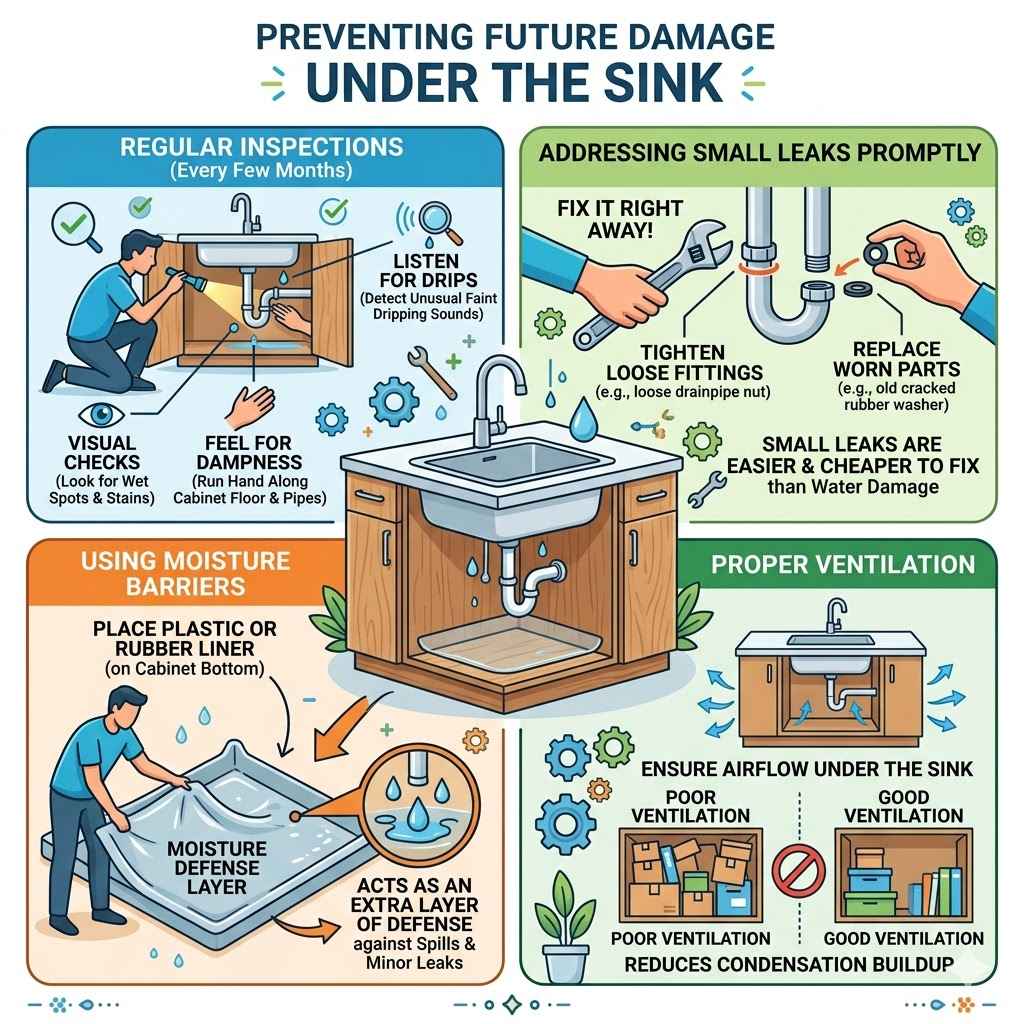 PREVENTING FUTURE DAMAGE
UNDER THE SINK

REGULAR INSPECTIONS
(Every Few Months)

LISTEN FOR DRIPS
(Detect Unusual Faint Dripping Sounds)

VISUAL CHECKS
(Look for Wet Spots & Stains)

FEEL FOR DAMPNESS
(Run Hand Along Cabinet Floor & Pipes)

ADDRESSING SMALL LEAKS PROMPTLY

FIX IT RIGHT AWAY!

TIGHTEN LOOSE FITTINGS
(e.g., loose drainpipe nut)

REPLACE WORN PARTS
(e.g., old cracked rubber washer)

SMALL LEAKS ARE EASIER & CHEAPER TO FIX than Water Damage

USING MOISTURE BARRIERS

PLACE PLASTIC OR RUBBER LINER
(on Cabinet Bottom)

MOISTURE DEFENSE LAYER

ACTS AS AN EXTRA LAYER OF DEFENSE against Spills & Minor Leaks

PROPER VENTILATION

ENSURE AIRFLOW UNDER THE SINK

POOR VENTILATION

GOOD VENTILATION

POOR VENTILATION

GOOD VENTILATION

REDUCES CONDENSATION BUILDUP