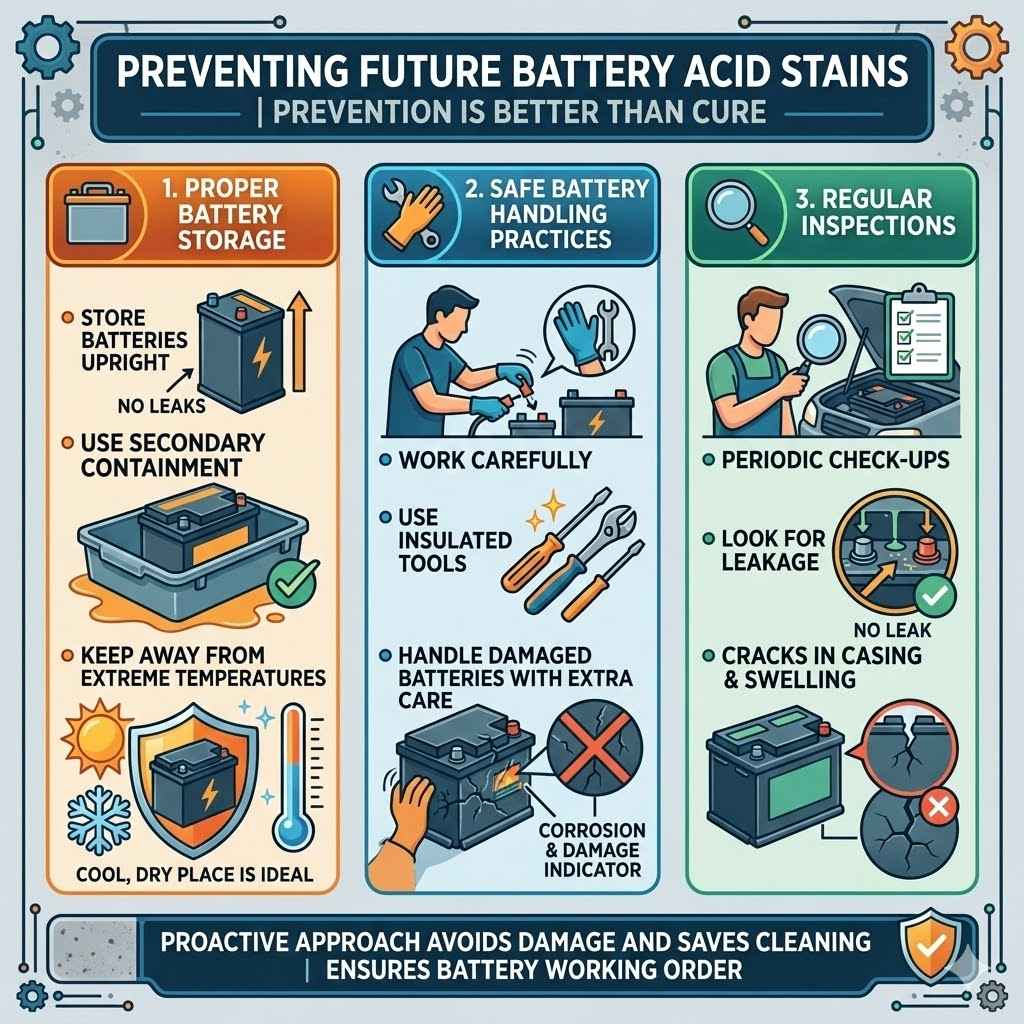 PREVENTING FUTURE BATTERY ACID STAINS
| PREVENTION IS BETTER THAN CURE

1. PROPER BATTERY STORAGE

STORE BATTERIES UPRIGHT

NO LEAKS

USE SECONDARY CONTAINMENT

KEEP AWAY FROM EXTREME TEMPERATURES

COOL, DRY PLACE IS IDEAL

2. SAFE BATTERY HANDLING PRACTICES

WORK CAREFULLY

USE INSULATED TOOLS

HANDLE DAMAGED BATTERIES WITH EXTRA CARE

CORROSION & DAMAGE INDICATOR

3. REGULAR INSPECTIONS

PERIODIC CHECK-UPS

LOOK FOR LEAKAGE

NO LEAK

CRACKS IN CASING & SWELLING

PROACTIVE APPROACH AVOIDS DAMAGE AND SAVES CLEANING
| ENSURES BATTERY WORKING ORDER