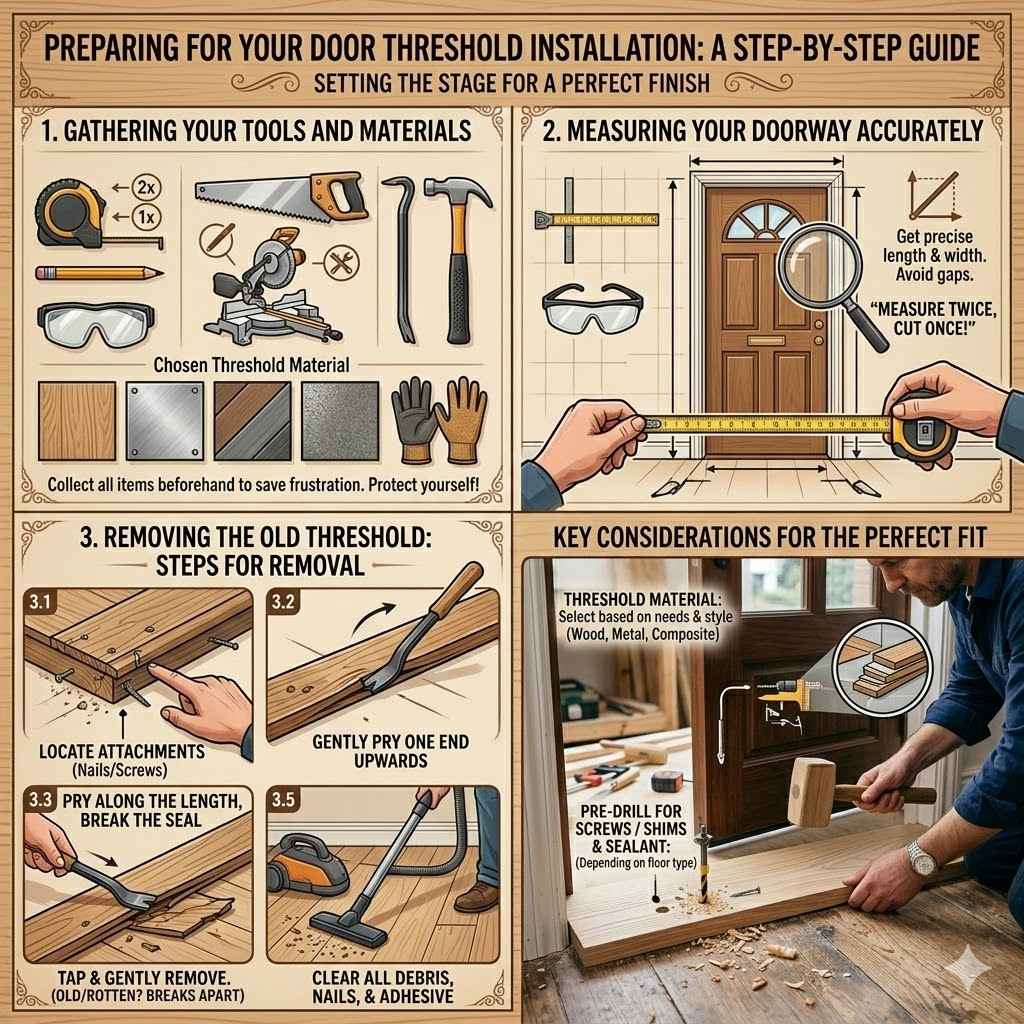 PREPARING FOR YOUR DOOR THRESHOLD INSTALLATION: A STEP-BY-STEP GUIDE

SETTING THE STAGE FOR A PERFECT FINISH

1. GATHERING YOUR TOOLS AND MATERIALS

2x

1x

Chosen Threshold Material

Collect all items beforehand to save frustration. Protect yourself!

2. MEASURING YOUR DOORWAY ACCURATELY

Get precise length & width. Avoid gaps.

"MEASURE TWICE, CUT ONCE!"

3. REMOVING THE OLD THRESHOLD: STEPS FOR REMOVAL

3.1

LOCATE ATTACHMENTS (Nails/Screws)

3.2

GENTLY PRY ONE END UPWARDS

3.3 PRY ALONG THE LENGTH, BREAK THE SEAL

TAP & GENTLY REMOVE. (OLD/ROTTEN? BREAKS APART)

3.5

CLEAR ALL DEBRIS, NAILS, & ADHESIVE

KEY CONSIDERATIONS FOR THE PERFECT FIT

THRESHOLD MATERIAL: Select based on needs & style (Wood, Metal, Composite)

PRE-DRILL FOR SCREWS / SHIMS & SEALANT: (Depending on floor type)