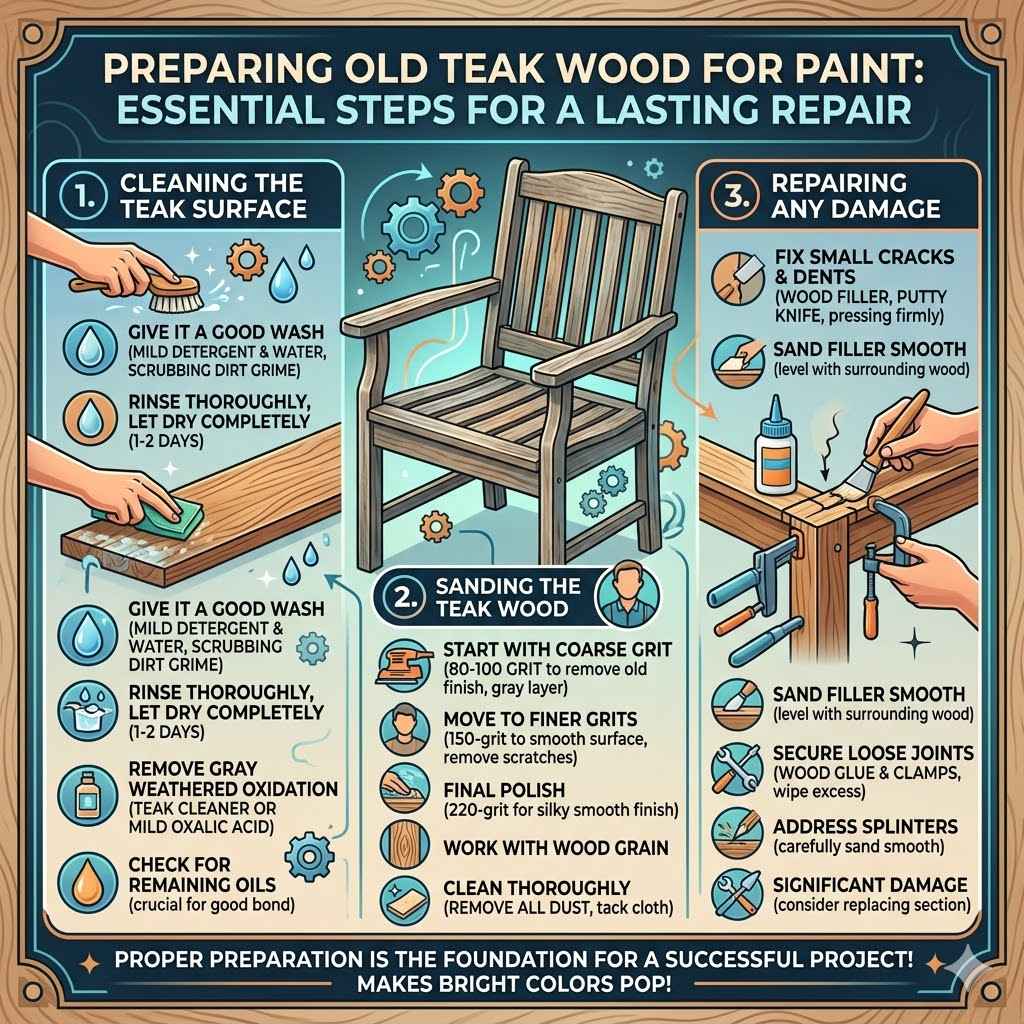 PREPARING OLD TEAK WOOD FOR PAINT: ESSENTIAL STEPS FOR A LASTING REPAIR

1. CLEANING THE TEAK SURFACE

GIVE IT A GOOD WASH (MILD DETERGENT & WATER, SCRUBBING DIRT GRIME)

RINSE THOROUGHLY, LET DRY COMPLETELY (1-2 DAYS)

GIVE IT A GOOD WASH (MILD DETERGENT & WATER, SCRUBBING DIRT GRIME)

RINSE THOROUGHLY, LET DRY COMPLETELY (1-2 DAYS)

REMOVE GRAY WEATHERED OXIDATION (TEAK CLEANER OR MILD OXALIC ACID)

CHECK FOR REMAINING OILS (crucial for good bond)

2. SANDING THE TEAK WOOD

START WITH COARSE GRIT (80-100 GRIT to remove old finish, gray layer)

MOVE TO FINER GRITS (150-grit to smooth surface, remove scratches)

FINAL POLISH (220-grit for silky smooth finish)

WORK WITH WOOD GRAIN

CLEAN THOROUGHLY (REMOVE ALL DUST, tack cloth)

3. REPAIRING ANY DAMAGE

FIX SMALL CRACKS & DENTS (WOOD FILLER, PUTTY KNIFE, pressing firmly)

SAND FILLER SMOOTH (level with surrounding wood)

SAND FILLER SMOOTH (level with surrounding wood)

SECURE LOOSE JOINTS (WOOD GLUE & CLAMPS, wipe excess)

ADDRESS SPLINTERS (carefully sand smooth)

SIGNIFICANT DAMAGE (consider replacing section)

PROPER PREPARATION IS THE FOUNDATION FOR A SUCCESSFUL PROJECT! MAKES BRIGHT COLORS POP!