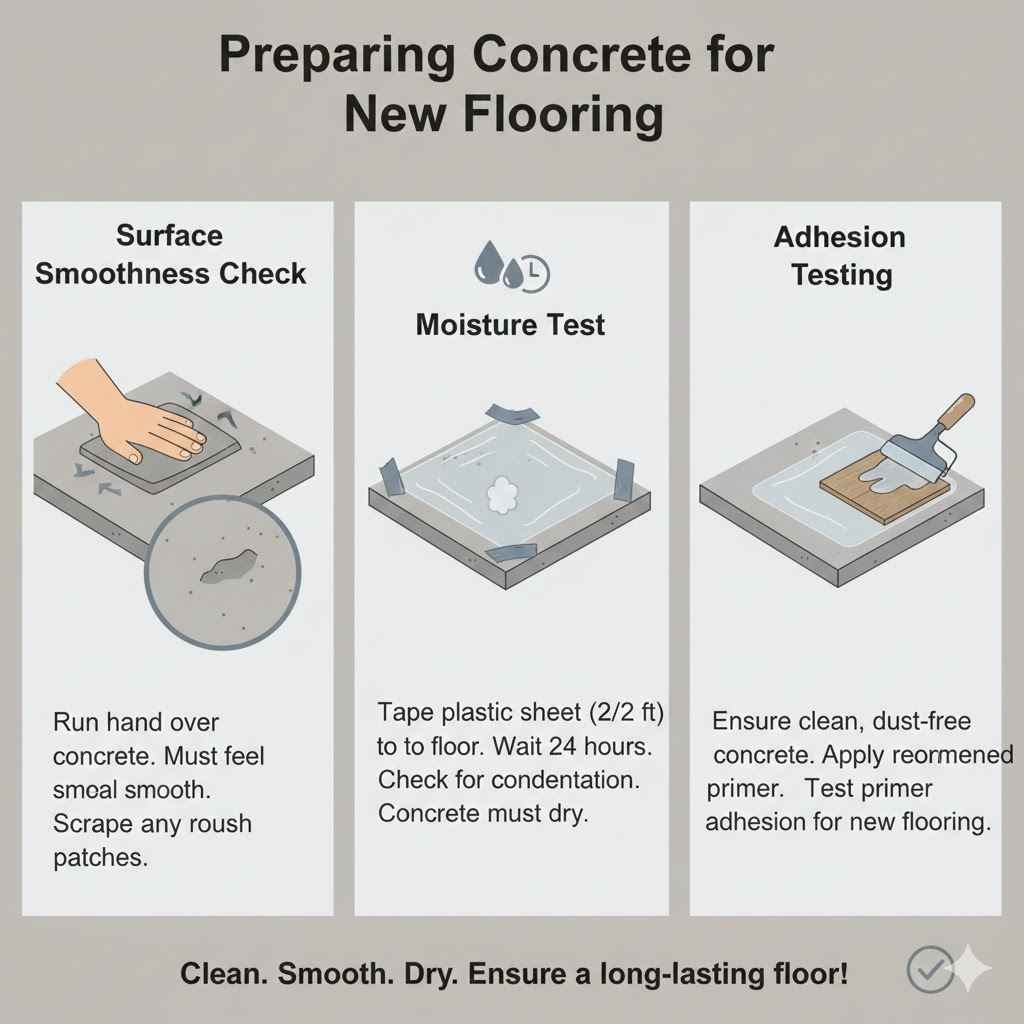 Preparing Concrete for New Flooring

Surface Smoothness Check

Run hand over concrete. Must feel smoal smooth. Scrape any roush patches.

Moisture Test

Tape plastic sheet (2/2 ft) to to floor. Wait 24 hours. Check for condentation. Concrete must dry.

Adhesion Testing

Ensure clean, dust-free concrete. Apply reormened primer. Test primer adhesion for new flooring.

Clean. Smooth. Dry. Ensure a long-lasting floor!