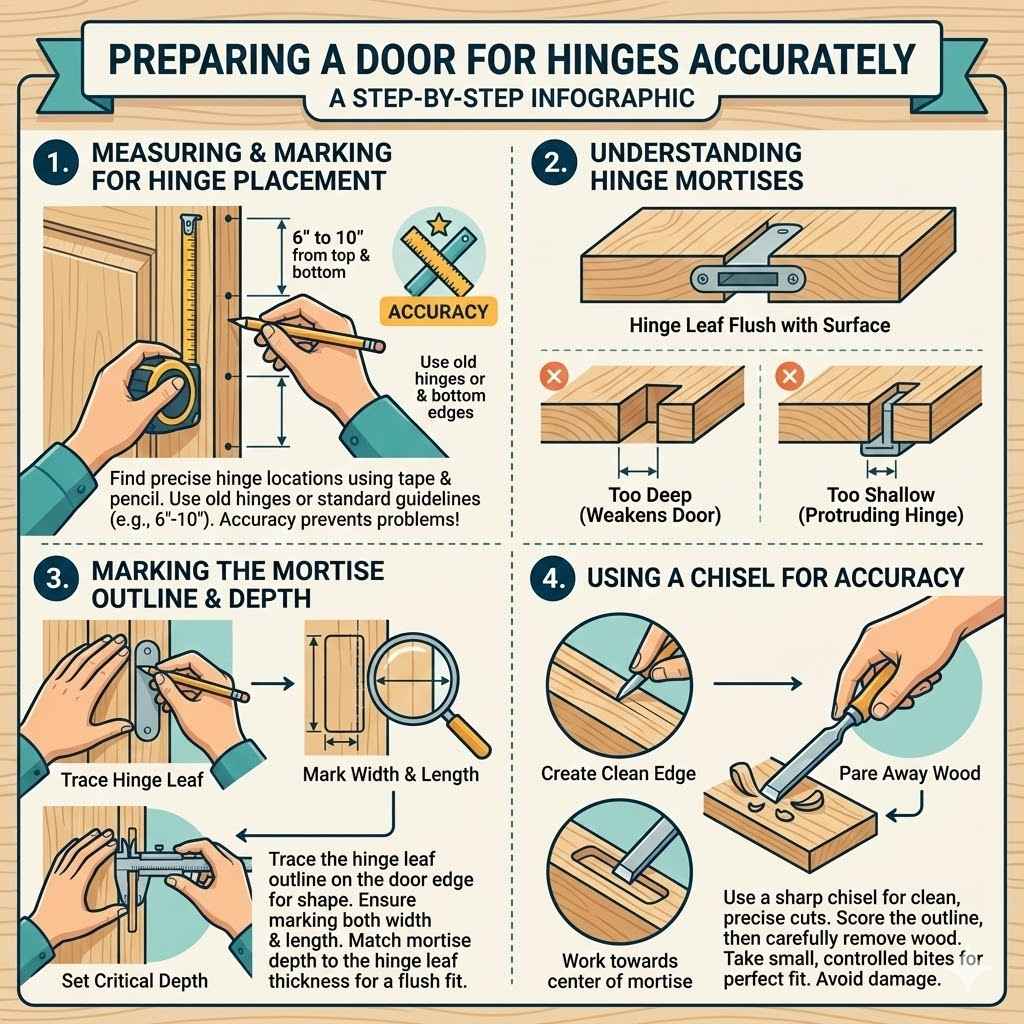 PREPARING A DOOR FOR HINGES ACCURATELY
A STEP-BY-STEP INFOGRAPHIC

1. MEASURING & MARKING FOR HINGE PLACEMENT

6" to 10" from top & bottom

ACCURACY

Use old hinges or & bottom edges

Find precise hinge locations using tape & pencil. Use old hinges or standard guidelines (e.g., 6"-10"). Accuracy prevents problems!

2. UNDERSTANDING HINGE MORTISES

Hinge Leaf Flush with Surface

Too Deep (Weakens Door)

Too Shallow (Protruding Hinge)

3. MARKING THE MORTISE OUTLINE & DEPTH

Trace Hinge Leaf

Mark Width & Length

Set Critical Depth

Trace the hinge leaf outline on the door edge for shape. Ensure marking both width & length. Match mortise depth to the hinge leaf thickness for a flush fit.

4. USING A CHISEL FOR ACCURACY

Create Clean Edge

Pare Away Wood

Work towards center of mortise

Use a sharp chisel for clean, precise cuts. Score the outline, then carefully remove wood. Take small, controlled bites for perfect fit. Avoid damage.