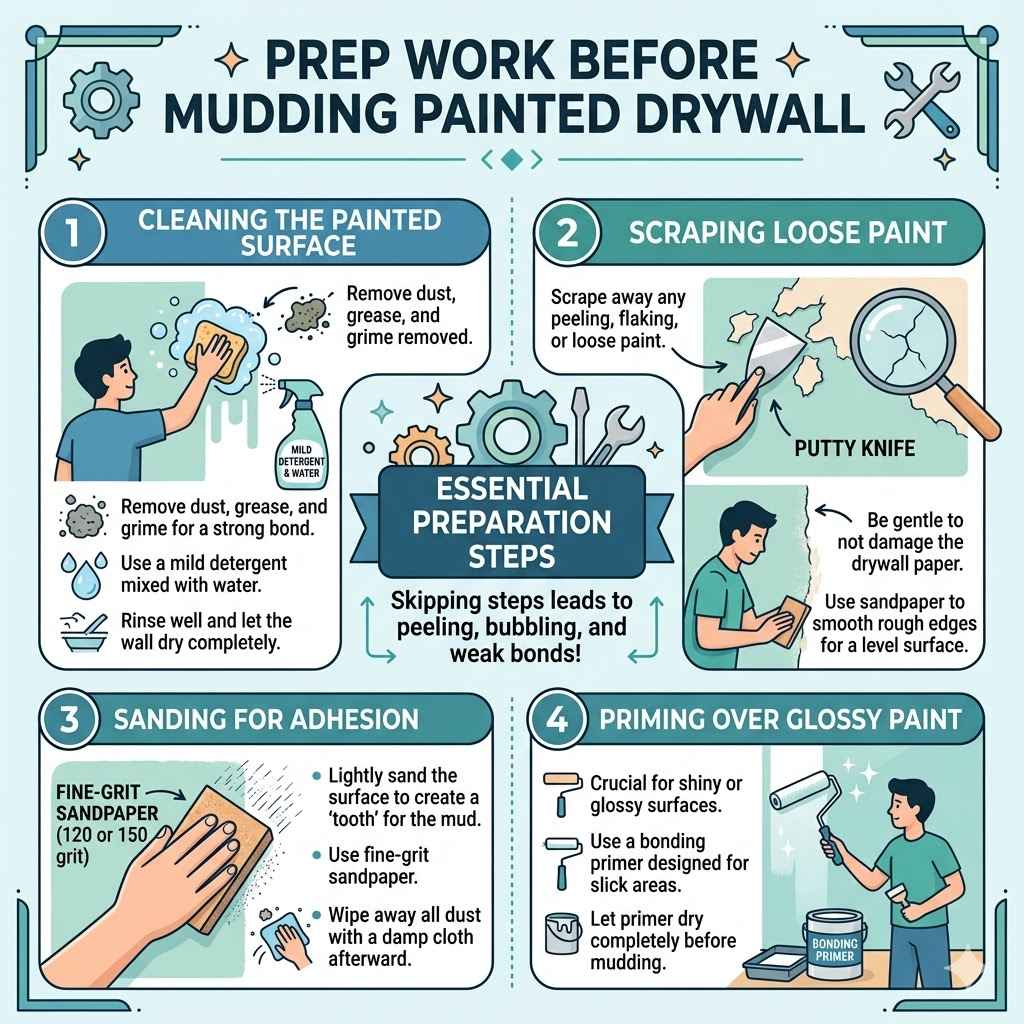 PREP WORK BEFORE MUDDING PAINTED DRYWALL

1 CLEANING THE PAINTED SURFACE

Remove dust, grease, and grime removed.

MILD DETERGENT & WATER

Remove dust, grease, and grime for a strong bond.

Use a mild detergent mixed with water.

Rinse well and let the wall dry completely.

2 SCRAPING LOOSE PAINT

Scrape away any peeling, flaking, or loose paint.

PUTTY KNIFE

Be gentle to not damage the drywall paper.

Use sandpaper to smooth rough edges for a level surface.

ESSENTIAL PREPARATION STEPS

Skipping steps leads to peeling, bubbling, and weak bonds!

3 SANDING FOR ADHESION

FINE-GRIT SANDPAPER (120 or 150 grit)

Lightly sand the surface to create a 'tooth' for the mud.

Use fine-grit sandpaper.

Wipe away all dust with a damp cloth afterward.

4 PRIMING OVER GLOSSY PAINT

Crucial for shiny or glossy surfaces.

Use a bonding primer designed for slick areas.

Let primer dry completely before mudding.

BONDING PRIMER