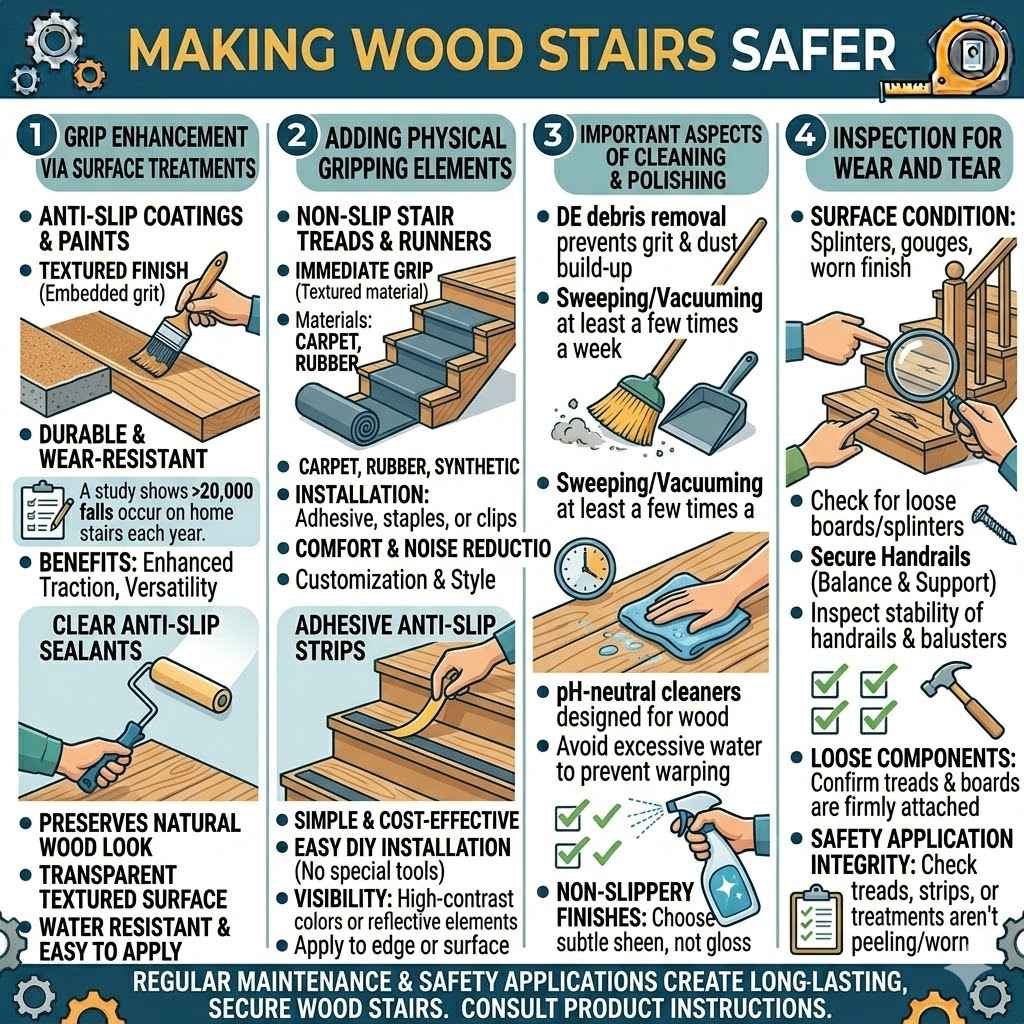 MAKING WOOD STAIRS SAFER

1 GRIP ENHANCEMENT VIA SURFACE TREATMENTS

• ANTI-SLIP COATINGS & PAINTS
• TEXTURED FINISH (Embedded grit)

• DURABLE & WEAR-RESISTANT

A study shows >20,000 falls occur on home stairs each year.

• BENEFITS: Enhanced Traction, Versatility

CLEAR ANTI-SLIP SEALANTS

• PRESERVES NATURAL WOOD LOOK
• TRANSPARENT TEXTURED SURFACE
• WATER RESISTANT & EASY TO APPLY

2 ADDING PHYSICAL GRIPPING ELEMENTS

• NON-SLIP STAIR TREADS & RUNNERS
• IMMEDIATE GRIP (Textured material)
• Materials: CARPET, RUBBER

• CARPET, RUBBER, SYNTHETIC
• INSTALLATION: Adhesive, staples, or clips
• COMFORT & NOISE REDUCTIO
• Customization & Style

ADHESIVE ANTI-SLIP STRIPS

• SIMPLE & COST-EFFECTIVE
• EASY DIY INSTALLATION (No special tools)
• VISIBILITY: High-contrast colors or reflective elements
• Apply to edge or surface

3 IMPORTANT ASPECTS OF CLEANING & POLISHING

• DE debris removal prevents grit & dust build-up
• Sweeping/Vacuuming at least a few times a week

• Sweeping/Vacuuming at least a few times a

• pH-neutral cleaners designed for wood
• Avoid excessive water to prevent warping

• NON-SLIPPERY FINISHES: Choose subtle sheen, not gloss

4 INSPECTION FOR WEAR AND TEAR

• SURFACE CONDITION: Splinters, gouges, worn finish

• Check for loose boards/splinters
• Secure Handrails (Balance & Support)
• Inspect stability of handrails & balusters

• LOOSE COMPONENTS: Confirm treads & boards are firmly attached
• SAFETY APPLICATION INTEGRITY: Check treads, strips, or treatments aren't peeling/worn

REGULAR MAINTENANCE & SAFETY APPLICATIONS CREATE LONG-LASTING, SECURE WOOD STAIRS. CONSULT PRODUCT INSTRUCTIONS.