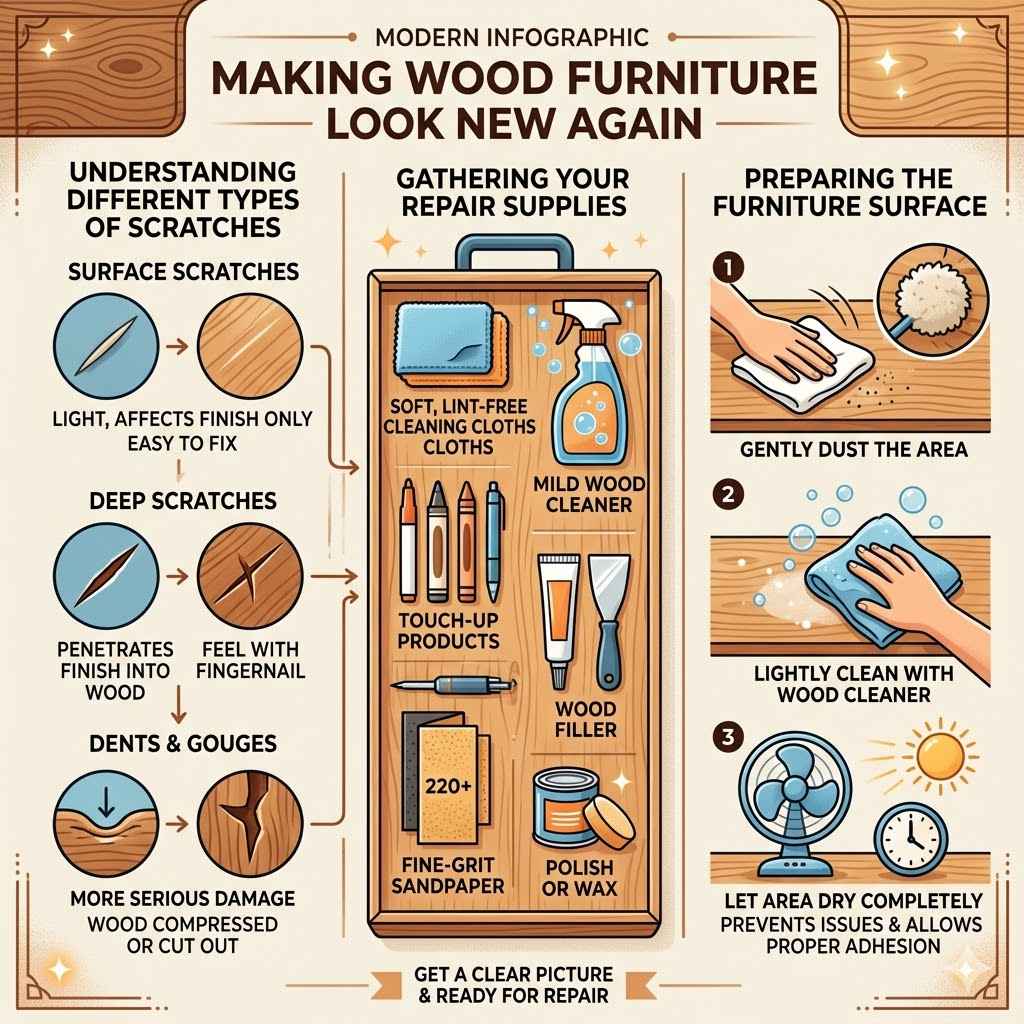 MODERN INFOGRAPHIC
MAKING WOOD FURNITURE LOOK NEW AGAIN

UNDERSTANDING DIFFERENT TYPES OF SCRATCHES

SURFACE SCRATCHES

LIGHT, AFFECTS FINISH ONLY
EASY TO FIX

DEEP SCRATCHES

PENETRATES FINISH INTO WOOD

FEEL WITH FINGERNAIL

DENTS & GOUGES

MORE SERIOUS DAMAGE
WOOD COMPRESSED OR CUT OUT

GATHERING YOUR REPAIR SUPPLIES

SOFT, LINT-FREE CLEANING CLOTHS CLOTHS

MILD WOOD CLEANER

TOUCH-UP PRODUCTS

WOOD FILLER

220+

FINE-GRIT SANDPAPER

POLISH OR WAX

PREPARING THE FURNITURE SURFACE

1

GENTLY DUST THE AREA

2

LIGHTLY CLEAN WITH WOOD CLEANER

3

LET AREA DRY COMPLETELY
PREVENTS ISSUES & ALLOWS PROPER ADHESION

GET A CLEAR PICTURE & READY FOR REPAIR