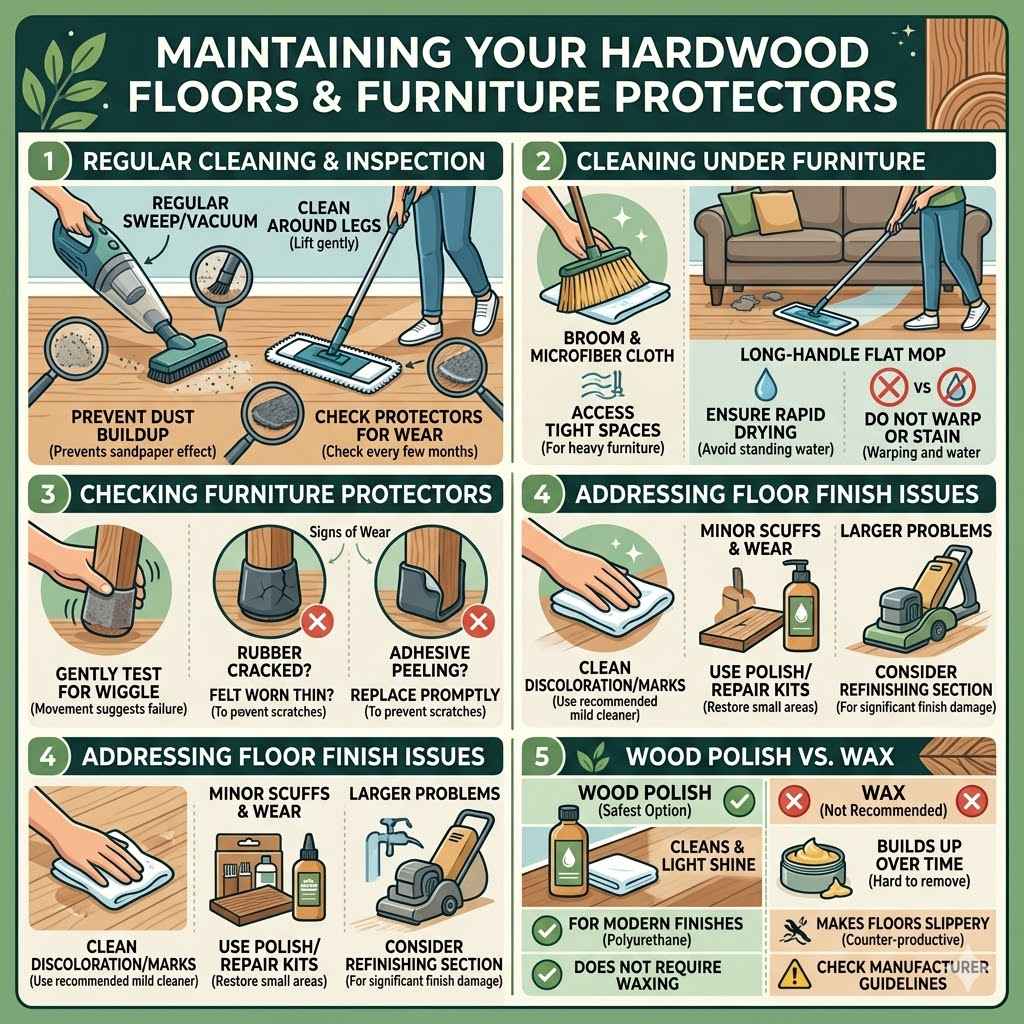 MAINTAINING YOUR HARDWOOD FLOORS & FURNITURE PROTECTORS

1 REGULAR CLEANING & INSPECTION

REGULAR SWEEP/VACUUM

CLEAN AROUND LEGS (Lift gently)

PREVENT DUST BUILDUP (Prevents sandpaper effect)

CHECK PROTECTORS FOR WEAR (Check every few months)

2 CLEANING UNDER FURNITURE

BROOM & MICROFIBER CLOTH

ACCESS TIGHT SPACES (For heavy furniture)

LONG-HANDLE FLAT MOP

ENSURE RAPID DRYING (Avoid standing water)

VS

DO NOT WARP OR STAIN (Warping and water

3 CHECKING FURNITURE PROTECTORS

Signs of Wear

GENTLY TEST FOR WIGGLE (Movement suggests failure)

RUBBER CRACKED? FELT WORN THIN? (To prevent scratches)

ADHESIVE PEELING? REPLACE PROMPTLY (To prevent scratches)

4 ADDRESSING FLOOR FINISH ISSUES

CLEAN DISCOLORATION/MARKS (Use recommended mild cleaner)

MINOR SCUFFS & WEAR

USE POLISH/ REPAIR KITS (Restore small areas)

LARGER PROBLEMS

CONSIDER REFINISHING SECTION (For significant finish damage)

4 ADDRESSING FLOOR FINISH ISSUES

CLEAN DISCOLORATION/MARKS (Use recommended mild cleaner)

MINOR SCUFFS & WEAR

USE POLISH/ REPAIR KITS (Restore small areas)

LARGER PROBLEMS

CONSIDER REFINISHING SECTION (For significant finish damage)

5 WOOD POLISH VS. WAX

WOOD POLISH (Safest Option)

CLEANS & LIGHT SHINE

FOR MODERN FINISHES (Polyurethane)

DOES NOT REQUIRE WAXING

WAX (Not Recommended)

BUILDS UP OVER TIME (Hard to remove)

MAKES FLOORS SLIPPERY (Counter-productive)

CHECK MANUFACTURER GUIDELINES